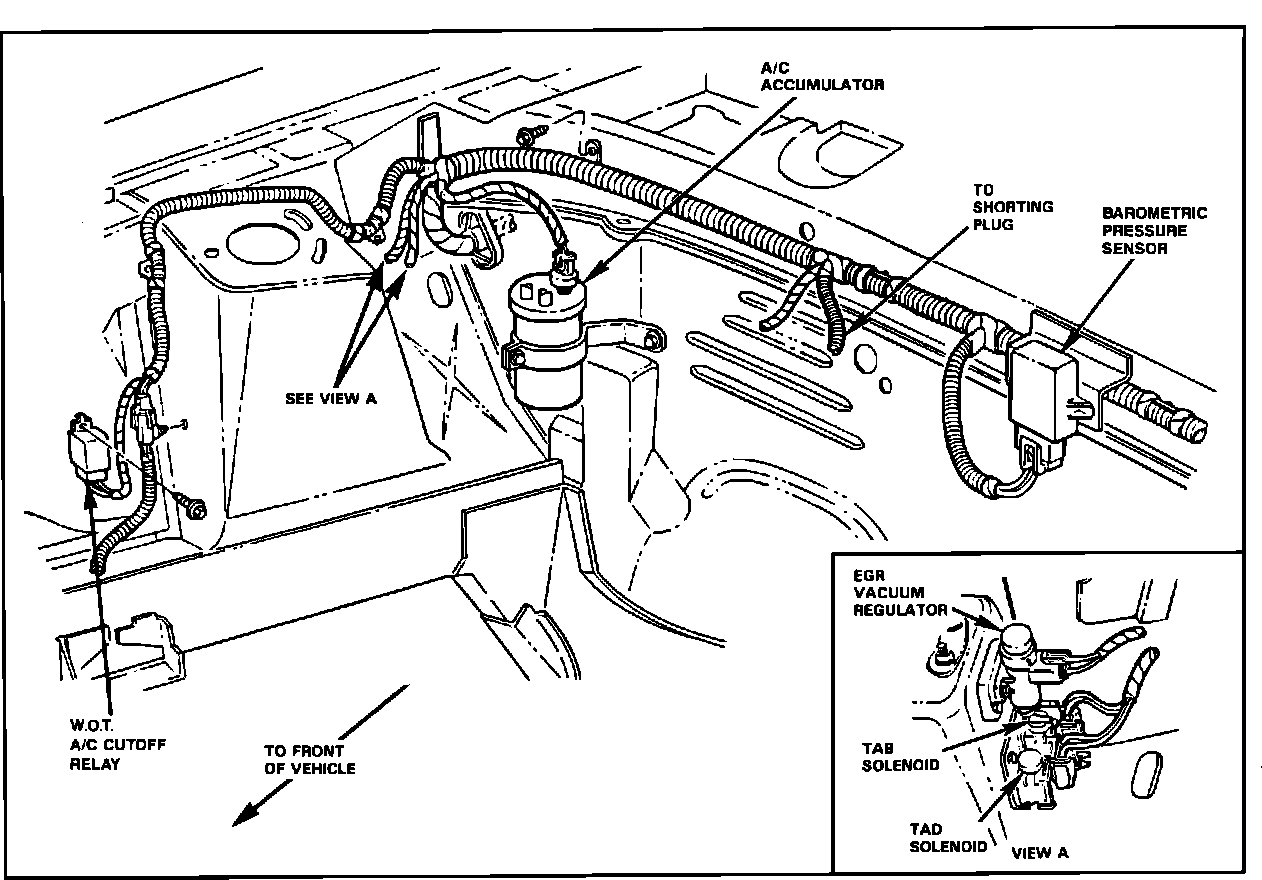 A/C ACCUMULATOR

TO SHORTING PLUG

BAROMETRIC PRESSURE SENSOR

SEE VIEW A

W.O.T. A/C CUTOFF RELAY

TO FRONT OF VEHICLE

EGR VACUUM REGULATOR

TAB SOLENOID

TAD SOLENOID

VIEW A