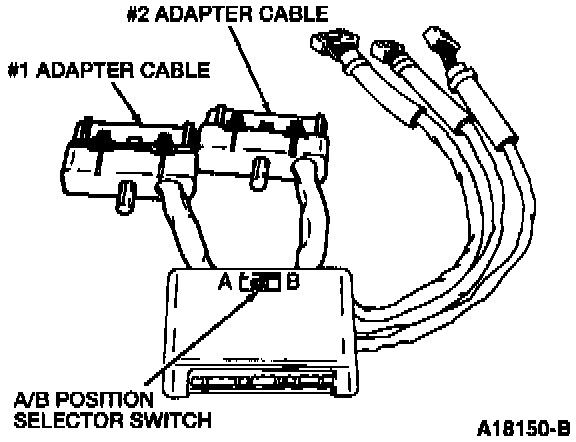 #2 ADAPTER CABLE

#1 ADAPTER CABLE

A B

A/B POSITION SELECTOR SWITCH

A18150-B