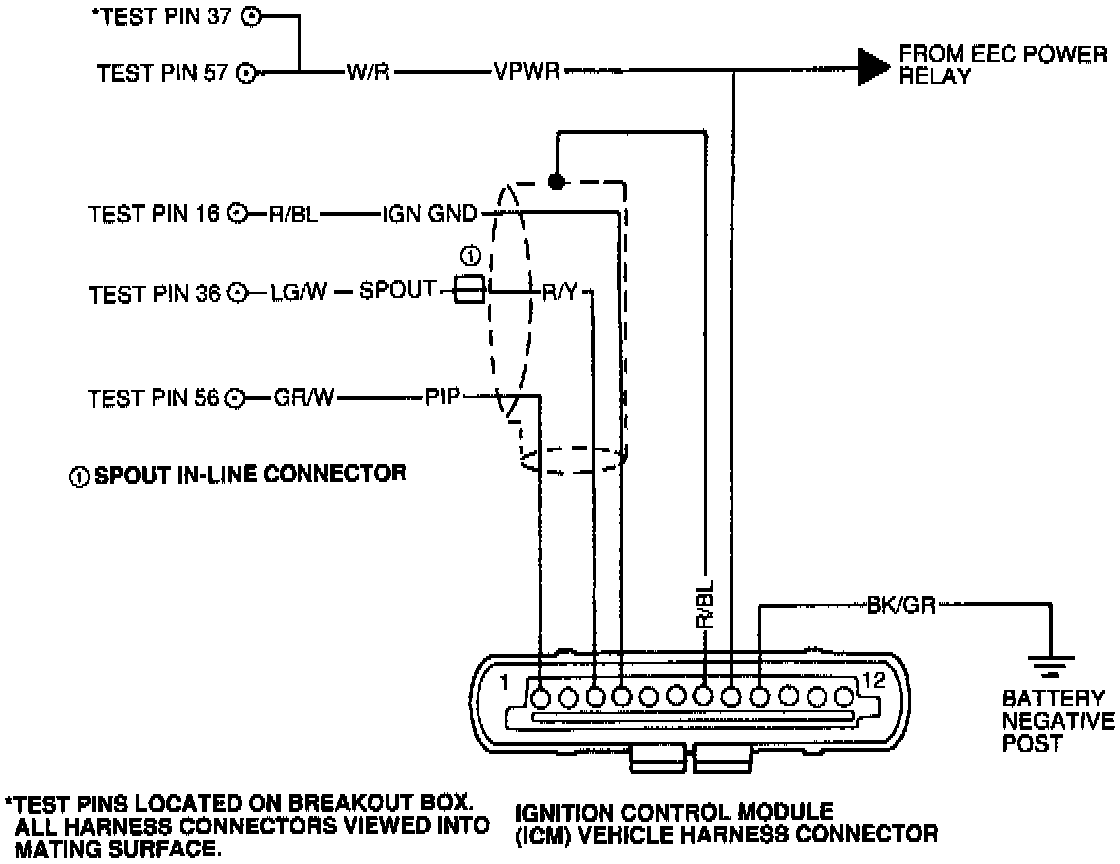 *TEST PIN 37
TEST PIN 57
W/R
VPWR
FROM EEC POWER RELAY

TEST PIN 16
R/BL
IGN GND

①
TEST PIN 36
LG/W
SPOUT
R/Y

TEST PIN 56
GR/W
PIP

① SPOUT IN-LINE CONNECTOR

R/BL
BK/GR
1
12
BATTERY NEGATIVE POST

*TEST PINS LOCATED ON BREAKOUT BOX. ALL HARNESS CONNECTORS VIEWED INTO MATING SURFACE.

IGNITION CONTROL MODULE (ICM) VEHICLE HARNESS CONNECTOR