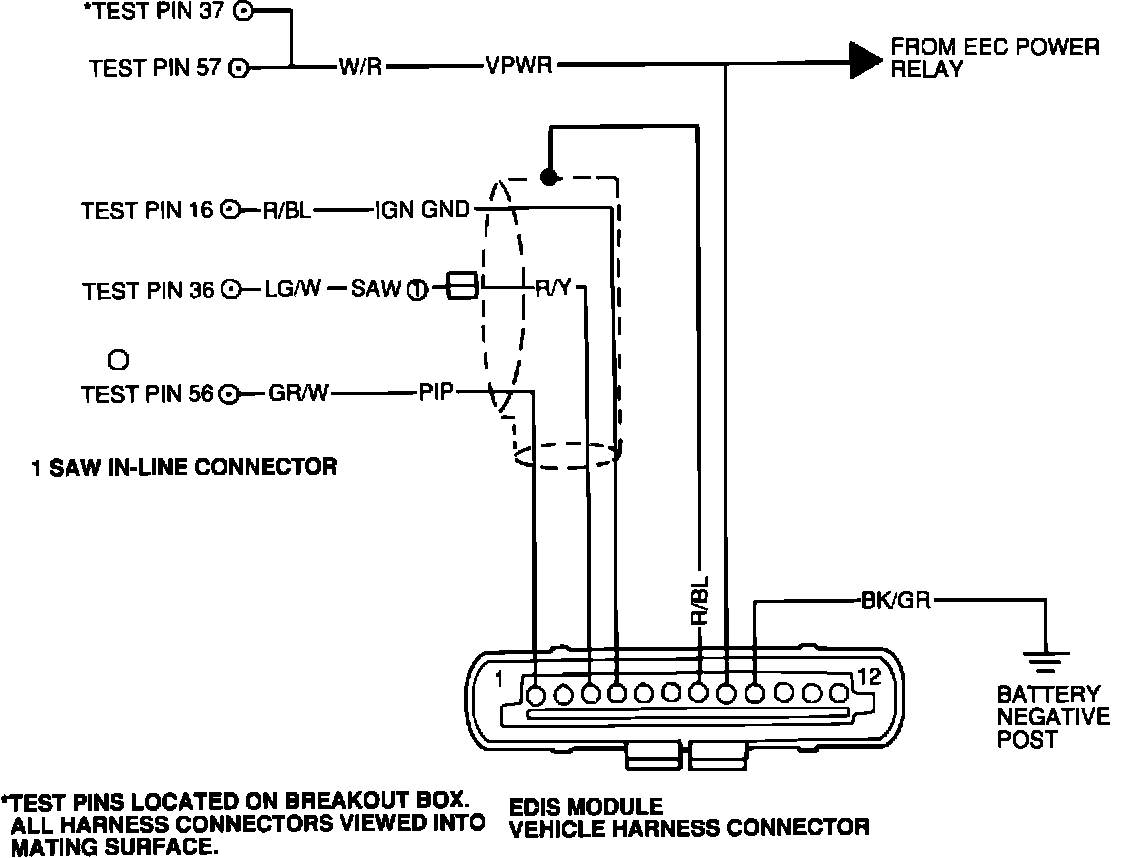 *TEST PIN 37
TEST PIN 57
W/R
VPWR
FROM EEC POWER RELAY

TEST PIN 16
R/BL
IGN GND

TEST PIN 36
LG/W
SAW ①
R/Y

TEST PIN 56
GR/W
PIP

1 SAW IN-LINE CONNECTOR

R/BL
BK/GR
1
12
BATTERY NEGATIVE POST

*TEST PINS LOCATED ON BREAKOUT BOX. ALL HARNESS CONNECTORS VIEWED INTO MATING SURFACE.

EDIS MODULE VEHICLE HARNESS CONNECTOR