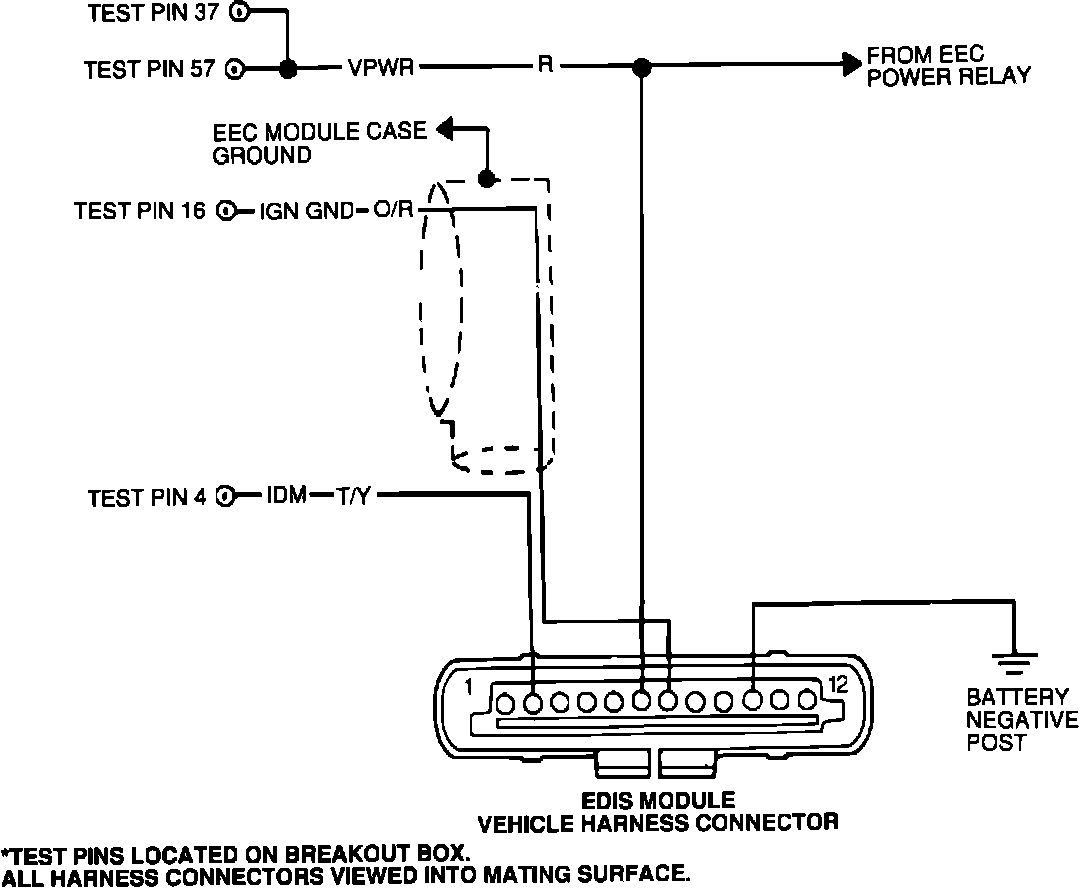 TEST PIN 37

TEST PIN 57

VPWR

R

FROM EEC POWER RELAY

EEC MODULE CASE GROUND

TEST PIN 16

IGN GND

O/R

TEST PIN 4

IDM

T/Y

1

12

BATTERY NEGATIVE POST

EDIS MODULE VEHICLE HARNESS CONNECTOR

*TEST PINS LOCATED ON BREAKOUT BOX.
ALL HARNESS CONNECTORS VIEWED INTO MATING SURFACE.