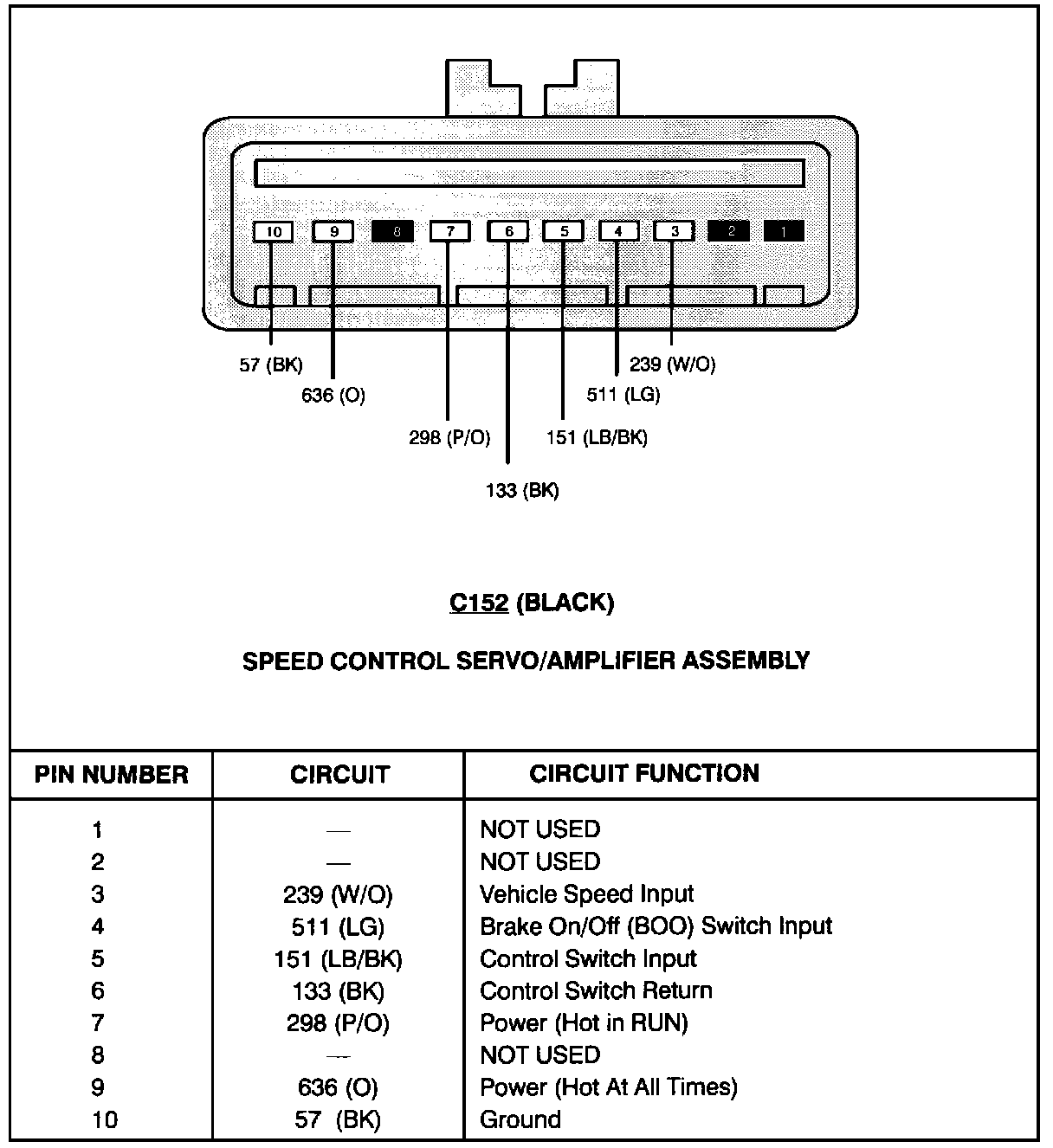 10 9 8 7 6 5 4 3 2 1

57 (BK)
636 (O)
298 (P/O)
133 (BK)
151 (LB/BK)
511 (LG)
239 (W/O)

C152 (BLACK)

SPEED CONTROL SERVO/AMPLIFIER ASSEMBLY

| PIN NUMBER | CIRCUIT | CIRCUIT FUNCTION |
|---|---|---|
| 1 | — | NOT USED |
| 2 | — | NOT USED |
| 3 | 239 (W/O) | Vehicle Speed Input |
| 4 | 511 (LG) | Brake On/Off (BOO) Switch Input |
| 5 | 151 (LB/BK) | Control Switch Input |
| 6 | 133 (BK) | Control Switch Return |
| 7 | 298 (P/O) | Power (Hot in RUN) |
| 8 | — | NOT USED |
| 9 | 636 (O) | Power (Hot At All Times) |
| 10 | 57 (BK) | Ground |