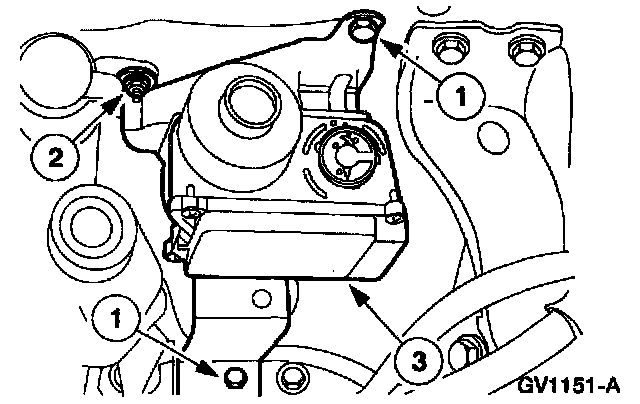 1
2
1
3
GV1151-A