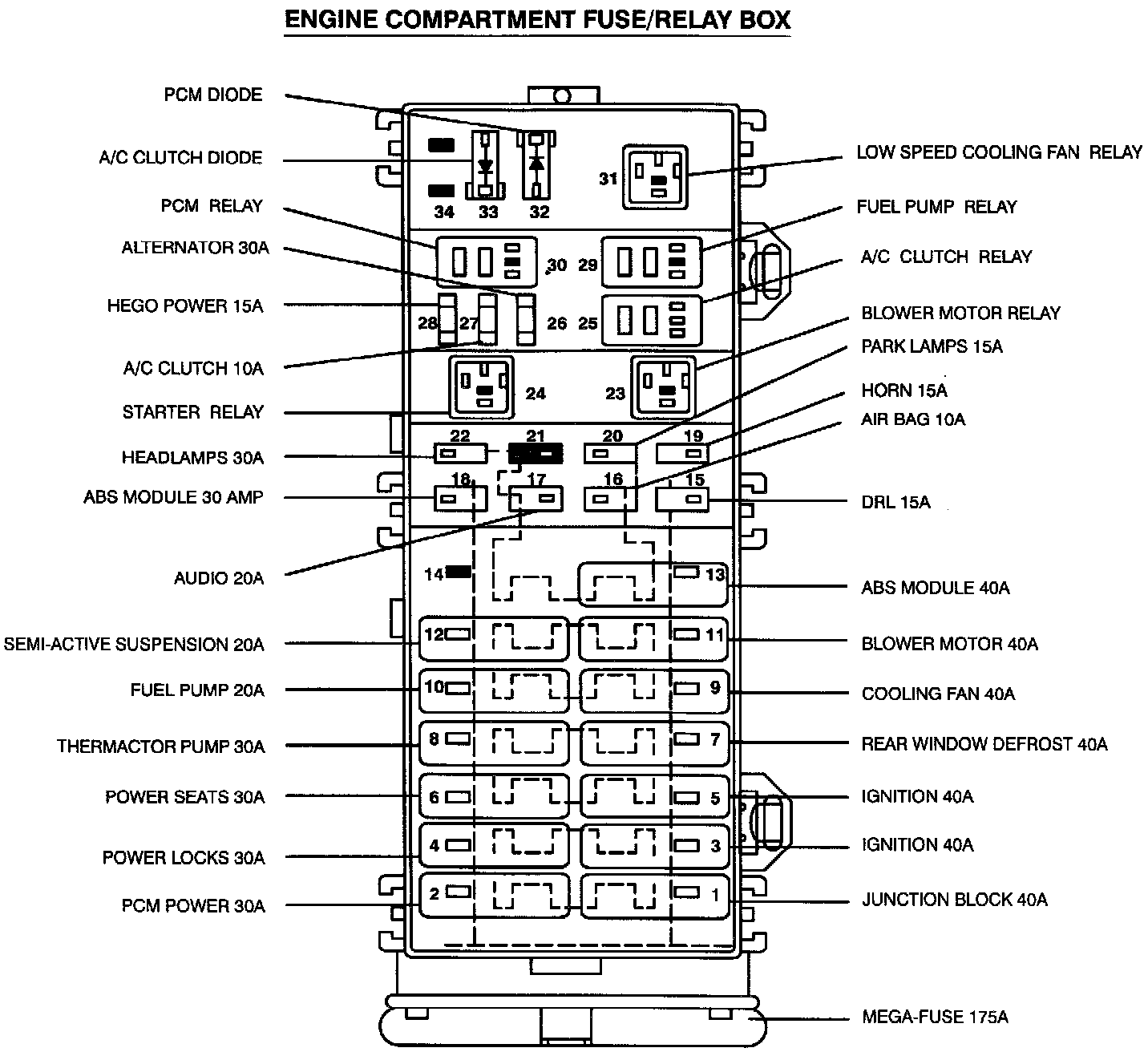 ENGINE COMPARTMENT FUSE/RELAY BOX

PCM DIODE
A/C CLUTCH DIODE
PCM RELAY
ALTERNATOR 30A
HEGO POWER 15A
A/C CLUTCH 10A
STARTER RELAY
HEADLAMPS 30A
ABS MODULE 30 AMP
AUDIO 20A
SEMI-ACTIVE SUSPENSION 20A
FUEL PUMP 20A
THERMACTOR PUMP 30A
POWER SEATS 30A
POWER LOCKS 30A
PCM POWER 30A

34 33 32 31
30 29
28 27 26 25
24 23
22 21 20 19
18 17 16 15
14 13
12 11
10 9
8 7
6 5
4 3
2 1

LOW SPEED COOLING FAN RELAY
FUEL PUMP RELAY
A/C CLUTCH RELAY
BLOWER MOTOR RELAY
PARK LAMPS 15A
HORN 15A
AIR BAG 10A
DRL 15A
ABS MODULE 40A
BLOWER MOTOR 40A
COOLING FAN 40A
REAR WINDOW DEFROST 40A
IGNITION 40A
IGNITION 40A
JUNCTION BLOCK 40A
MEGA-FUSE 175A