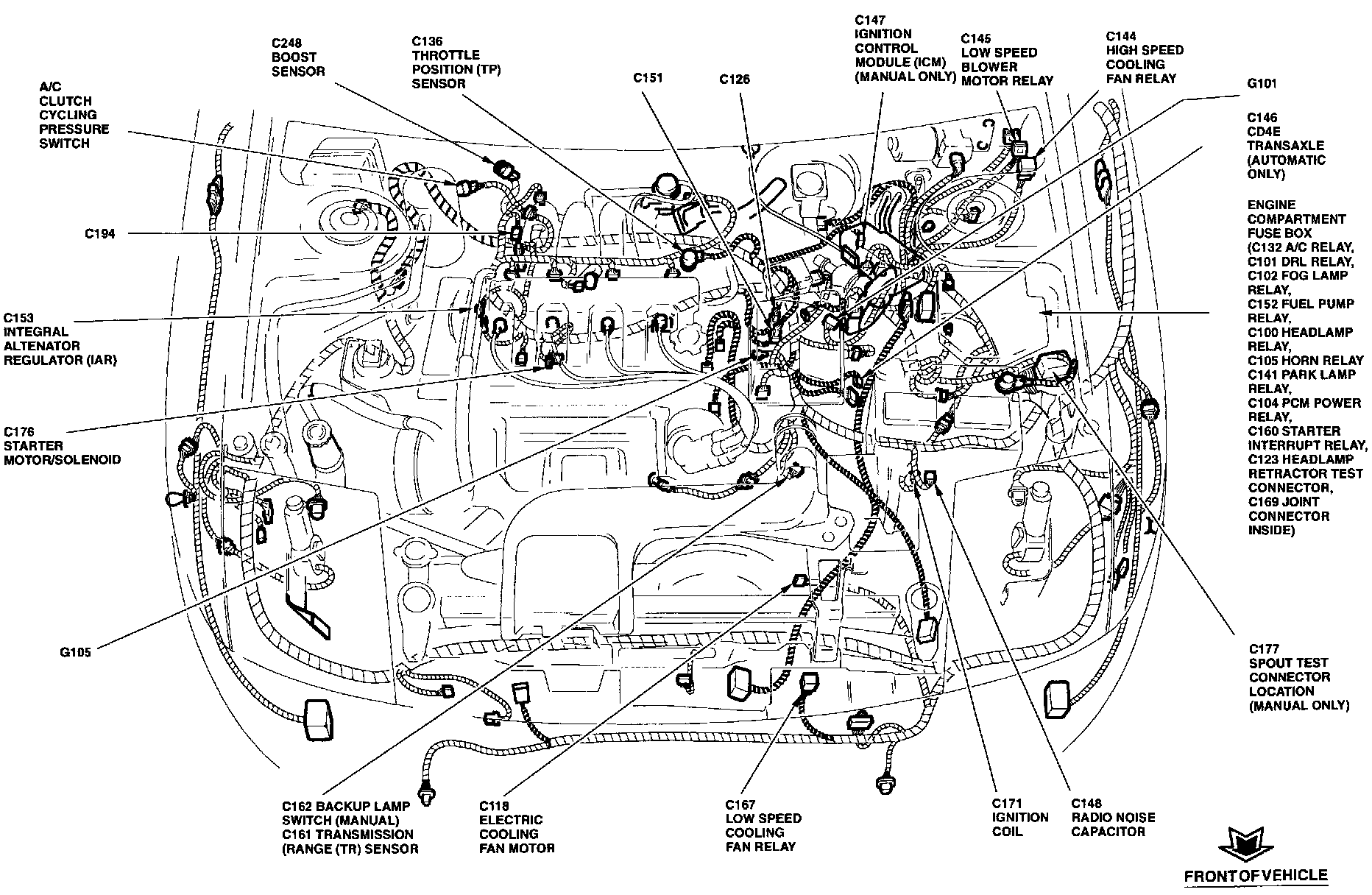 C248
BOOST
SENSOR

C136
THROTTLE
POSITION (TP)
SENSOR

C147
IGNITION
CONTROL
MODULE (ICM)
(MANUAL ONLY)

C145
LOW SPEED
BLOWER
MOTOR RELAY

C144
HIGH SPEED
COOLING
FAN RELAY

A/C
CLUTCH
CYCLING
PRESSURE
SWITCH

C151

C126

G101

C146
CD4E
TRANSAXLE
(AUTOMATIC
ONLY)

C194

ENGINE
COMPARTMENT
FUSE BOX
(C132 A/C RELAY,
C101 DRL RELAY,
C102 FOG LAMP
RELAY,
C152 FUEL PUMP
RELAY,
C100 HEADLAMP
RELAY,
C105 HORN RELAY
C141 PARK LAMP
RELAY,
C104 PCM POWER
RELAY,
C160 STARTER
INTERRUPT RELAY,
C123 HEADLAMP
RETRACTOR TEST
CONNECTOR,
C169 JOINT
CONNECTOR
INSIDE)

C153
INTEGRAL
ALTENATOR
REGULATOR (IAR)

C176
STARTER
MOTOR/SOLENOID

G105

C177
SPOUT TEST
CONNECTOR
LOCATION
(MANUAL ONLY)

C162 BACKUP LAMP
SWITCH (MANUAL)
C161 TRANSMISSION
(RANGE (TR) SENSOR

C118
ELECTRIC
COOLING
FAN MOTOR

C167
LOW SPEED
COOLING
FAN RELAY

C171
IGNITION
COIL

C148
RADIO NOISE
CAPACITOR

FRONT OF VEHICLE