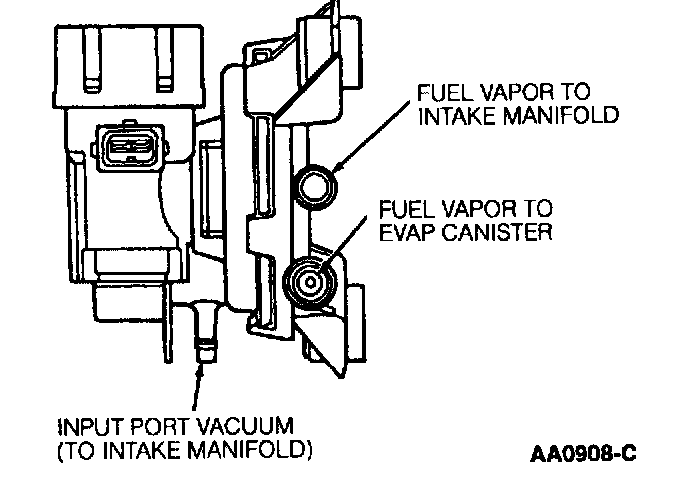 FUEL VAPOR TO INTAKE MANIFOLD

FUEL VAPOR TO EVAP CANISTER

INPUT PORT VACUUM (TO INTAKE MANIFOLD)

AA0908-C