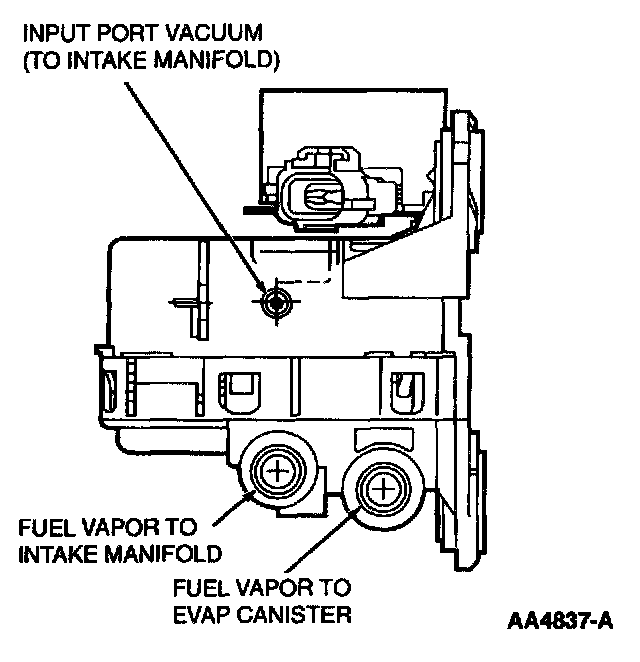 INPUT PORT VACUUM
(TO INTAKE MANIFOLD)

FUEL VAPOR TO
INTAKE MANIFOLD

FUEL VAPOR TO
EVAP CANISTER

AA4837-A