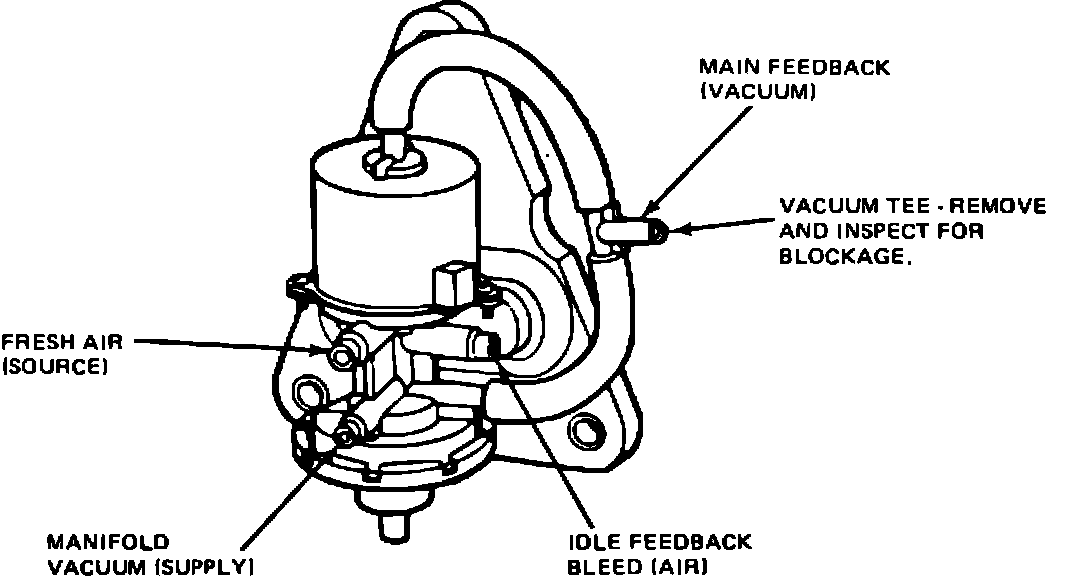 MAIN FEEDBACK (VACUUM)

VACUUM TEE - REMOVE AND INSPECT FOR BLOCKAGE.

FRESH AIR (SOURCE)

MANIFOLD VACUUM (SUPPLY)

IDLE FEEDBACK BLEED (AIR)