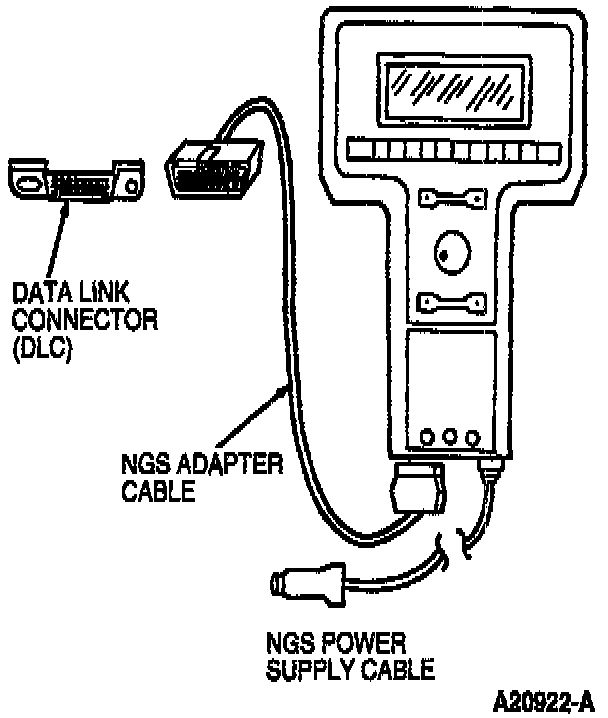 DATA LINK CONNECTOR (DLC)

NGS ADAPTER CABLE

NGS POWER SUPPLY CABLE

A20922-A