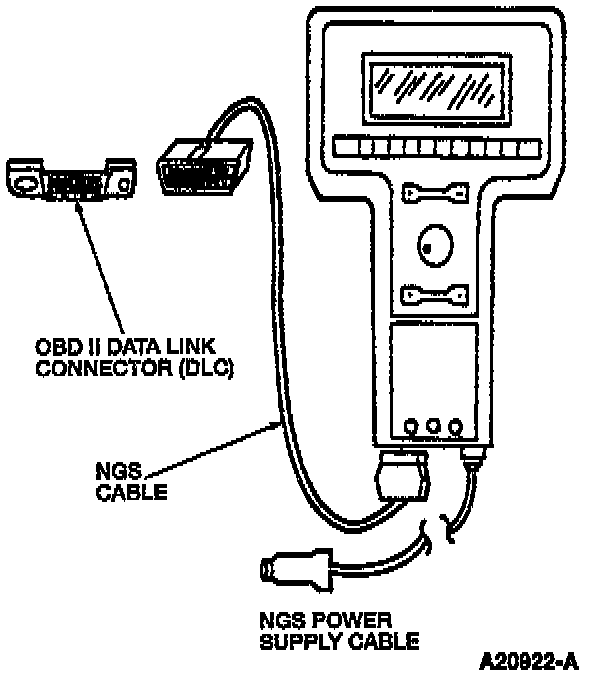 OBD II DATA LINK CONNECTOR (DLC)

NGS CABLE

NGS POWER SUPPLY CABLE

A20922-A