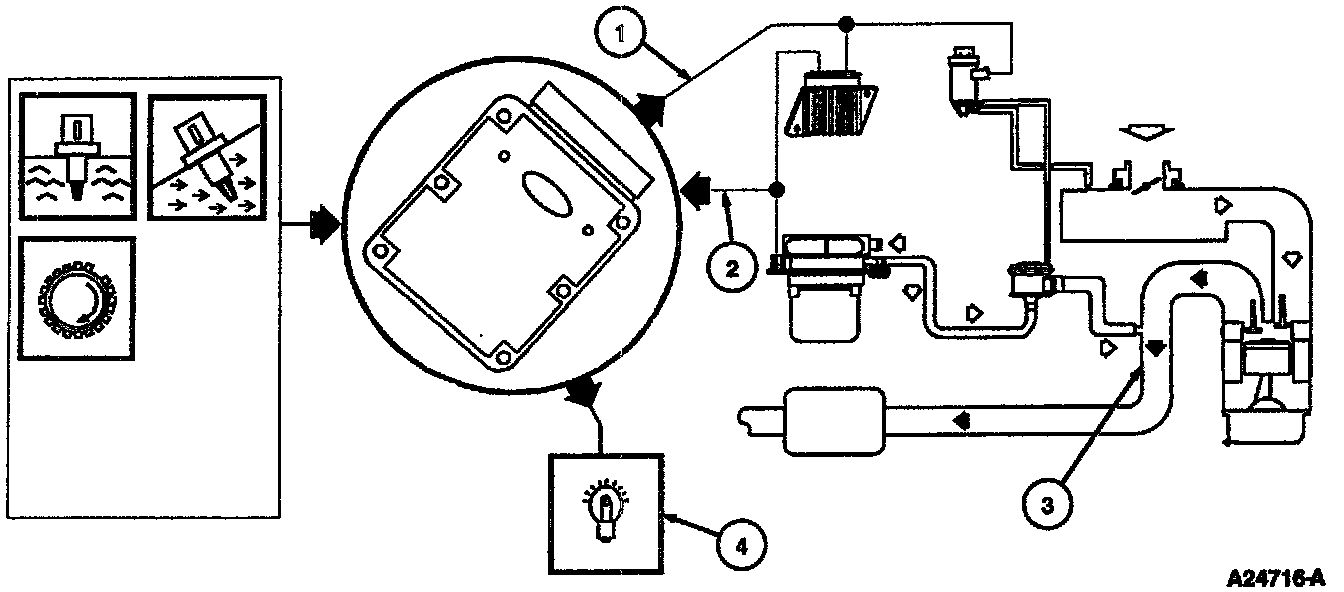 1
2
3
4
A24716-A