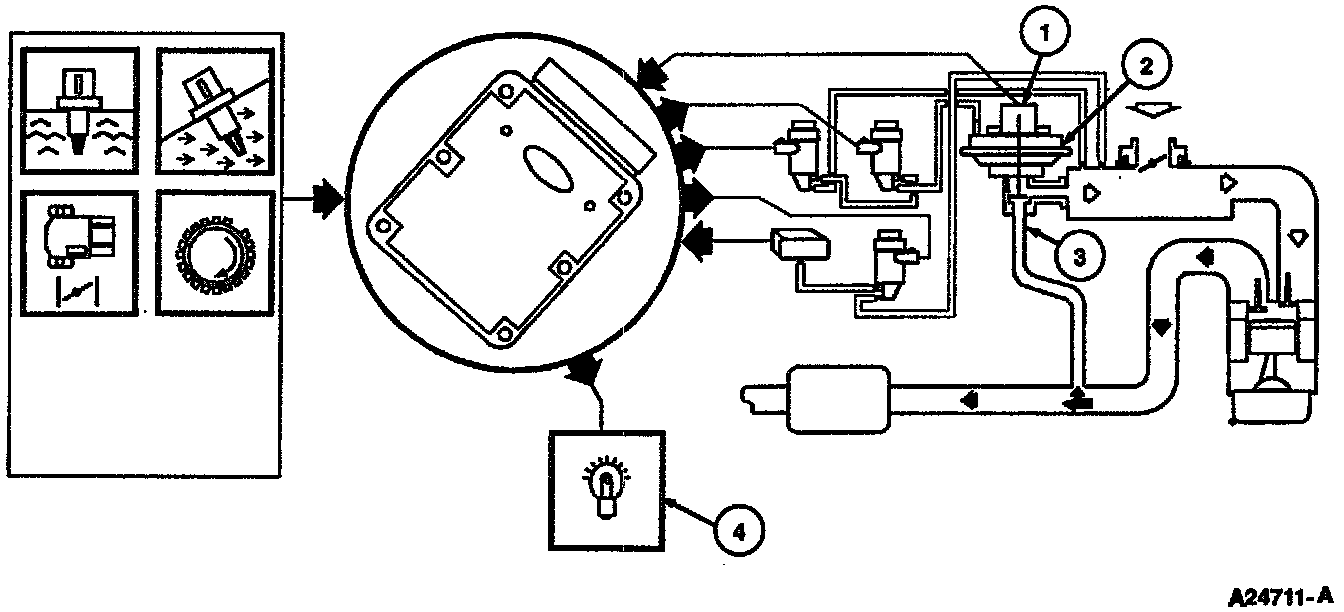 1
2
3
4
A24711-A