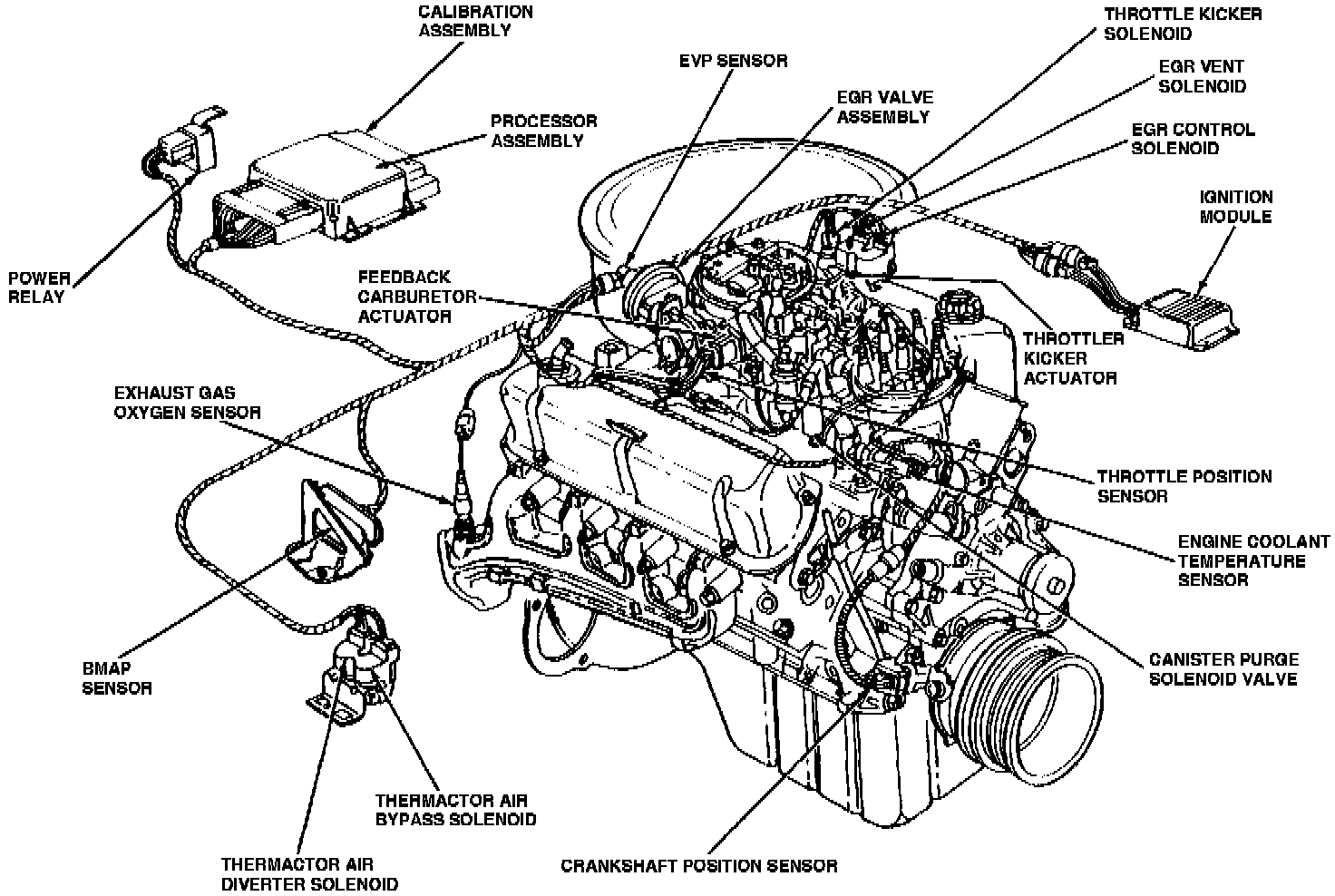 CALIBRATION ASSEMBLY

PROCESSOR ASSEMBLY

EVP SENSOR

EGR VALVE ASSEMBLY

THROTTLE KICKER SOLENOID

EGR VENT SOLENOID

EGR CONTROL SOLENOID

IGNITION MODULE

POWER RELAY

FEEDBACK CARBURETOR ACTUATOR

THROTTLER KICKER ACTUATOR

EXHAUST GAS OXYGEN SENSOR

THROTTLE POSITION SENSOR

ENGINE COOLANT TEMPERATURE SENSOR

CANISTER PURGE SOLENOID VALVE

BMAP SENSOR

THERMACTOR AIR BYPASS SOLENOID

THERMACTOR AIR DIVERTER SOLENOID

CRANKSHAFT POSITION SENSOR