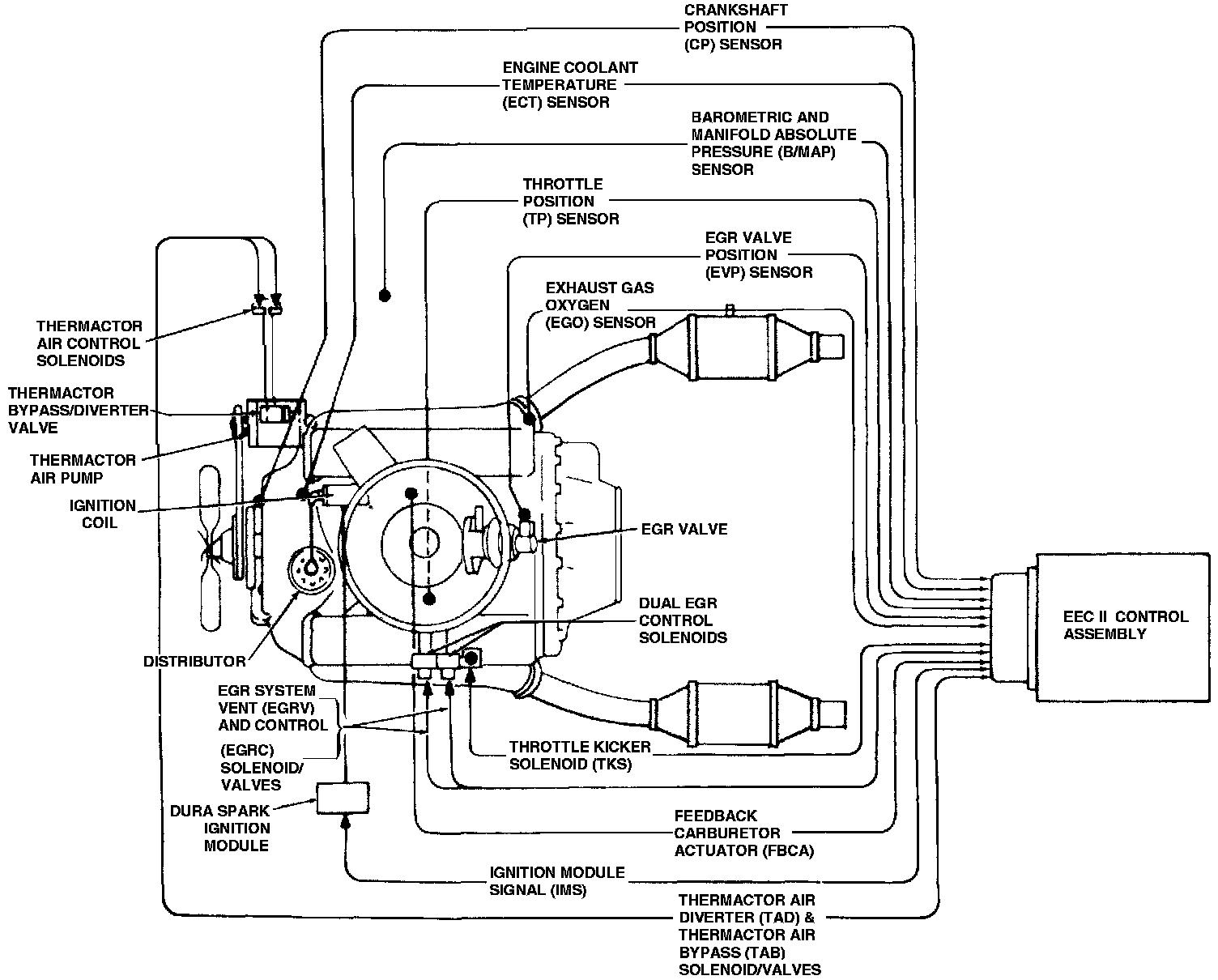 CRANKSHAFT POSITION (CP) SENSOR

ENGINE COOLANT TEMPERATURE (ECT) SENSOR

BAROMETRIC AND MANIFOLD ABSOLUTE PRESSURE (B/MAP) SENSOR

THROTTLE POSITION (TP) SENSOR

EGR VALVE POSITION (EVP) SENSOR

EXHAUST GAS OXYGEN (EGO) SENSOR

THERMACTOR AIR CONTROL SOLENOIDS

THERMACTOR BYPASS/DIVERTER VALVE

THERMACTOR AIR PUMP

IGNITION COIL

EGR VALVE

DUAL EGR CONTROL SOLENOIDS

EEC II CONTROL ASSEMBLY

DISTRIBUTOR

EGR SYSTEM VENT (EGRV) AND CONTROL (EGRC) SOLENOID/ VALVES

THROTTLE KICKER SOLENOID (TKS)

DURA SPARK IGNITION MODULE

FEEDBACK CARBURETOR ACTUATOR (FBCA)

IGNITION MODULE SIGNAL (IMS)

THERMACTOR AIR DIVERTER (TAD) & THERMACTOR AIR BYPASS (TAB) SOLENOID/VALVES