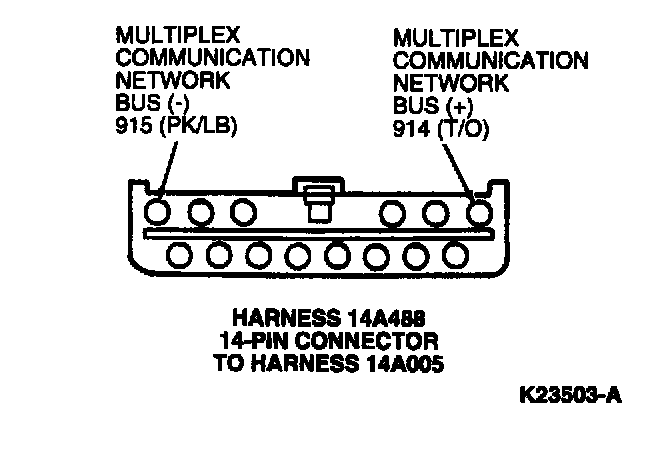 MULTIPLEX COMMUNICATION NETWORK BUS (-) 915 (PK/LB)

MULTIPLEX COMMUNICATION NETWORK BUS (+) 914 (T/O)

HARNESS 14A488
14-PIN CONNECTOR
TO HARNESS 14A005

K23503-A