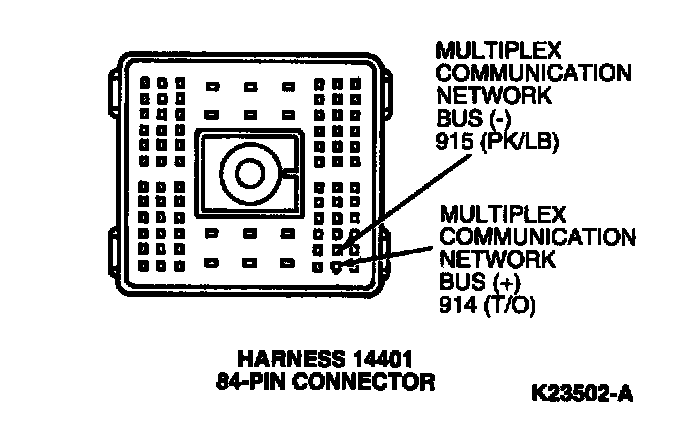 MULTIPLEX COMMUNICATION NETWORK BUS (-) 915 (PK/LB)

MULTIPLEX COMMUNICATION NETWORK BUS (+) 914 (T/O)

HARNESS 14401
84-PIN CONNECTOR

K23502-A