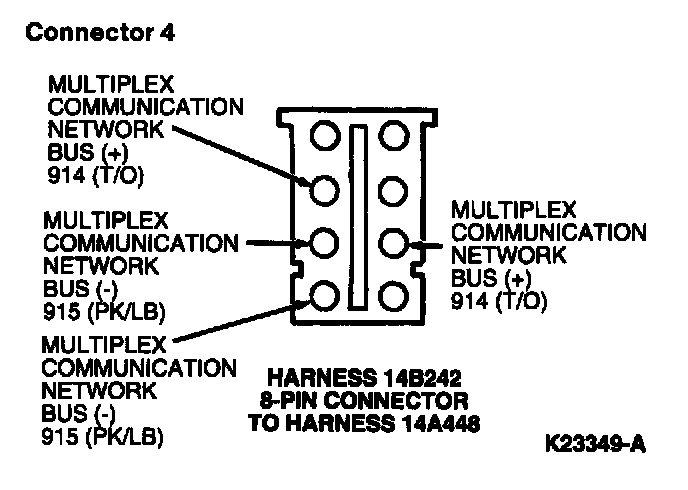 Connector 4

MULTIPLEX COMMUNICATION NETWORK BUS (+) 914 (T/O)

MULTIPLEX COMMUNICATION NETWORK BUS (-) 915 (PK/LB)

MULTIPLEX COMMUNICATION NETWORK BUS (-) 915 (PK/LB)

MULTIPLEX COMMUNICATION NETWORK BUS (+) 914 (T/O)

HARNESS 14B242 8-PIN CONNECTOR TO HARNESS 14A448

K23349-A