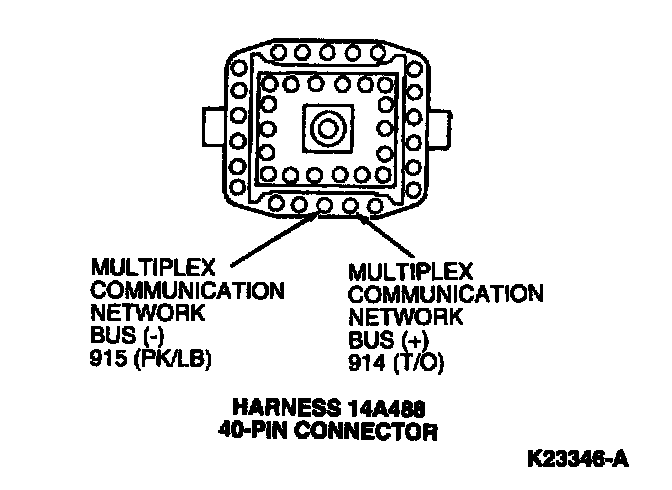 MULTIPLEX COMMUNICATION NETWORK BUS (-) 915 (PK/LB)

MULTIPLEX COMMUNICATION NETWORK BUS (+) 914 (T/O)

HARNESS 14A488
40-PIN CONNECTOR

K23346-A