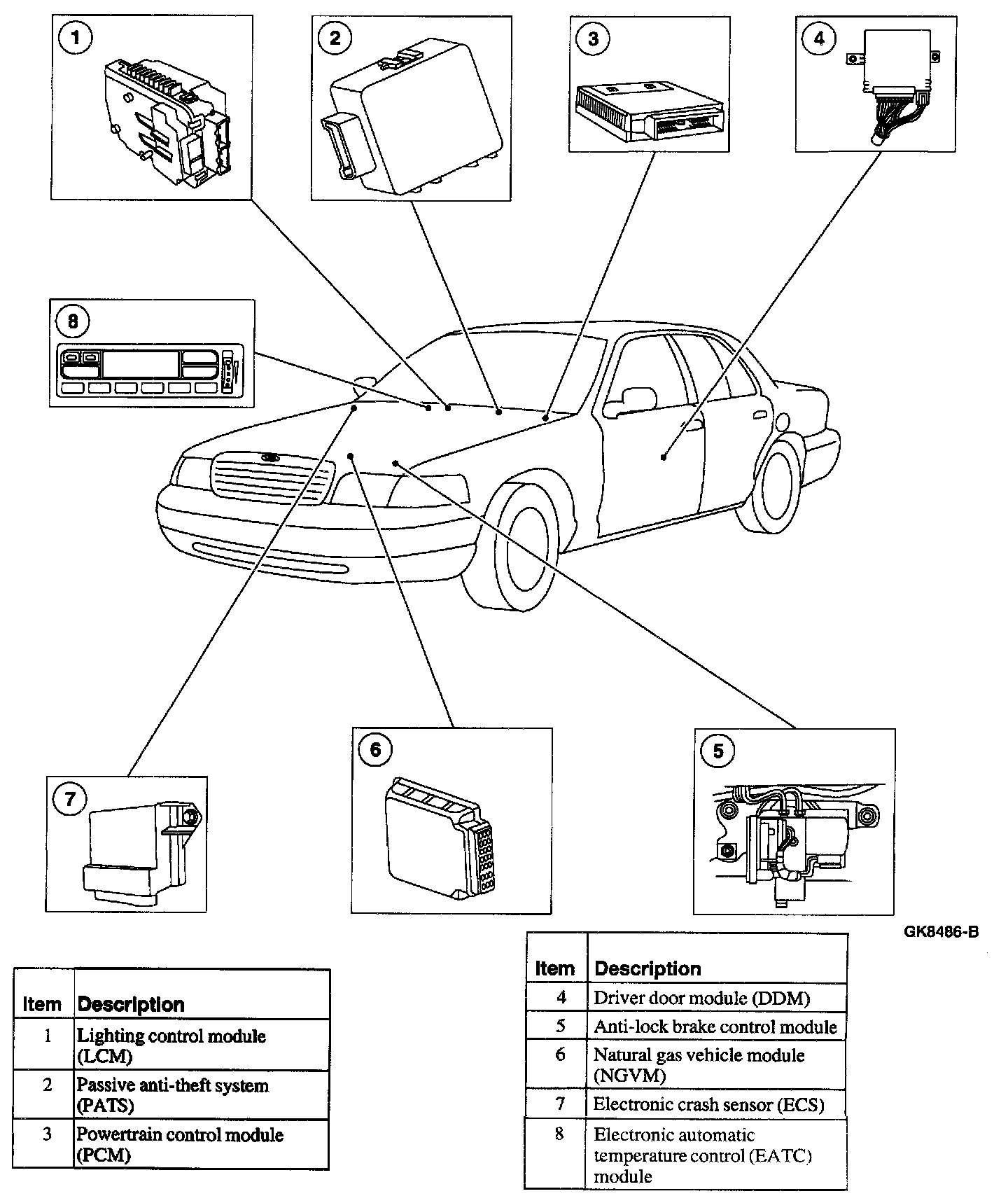 1

2

3

4

8

7

6

5

GK8486-B

| Item | Description |
|---|---|
| 1 | Lighting control module (LCM) |
| 2 | Passive anti-theft system (PATS) |
| 3 | Powertrain control module (PCM) |

| Item | Description |
|---|---|
| 4 | Driver door module (DDM) |
| 5 | Anti-lock brake control module |
| 6 | Natural gas vehicle module (NGVM) |
| 7 | Electronic crash sensor (ECS) |
| 8 | Electronic automatic temperature control (EATC) module |