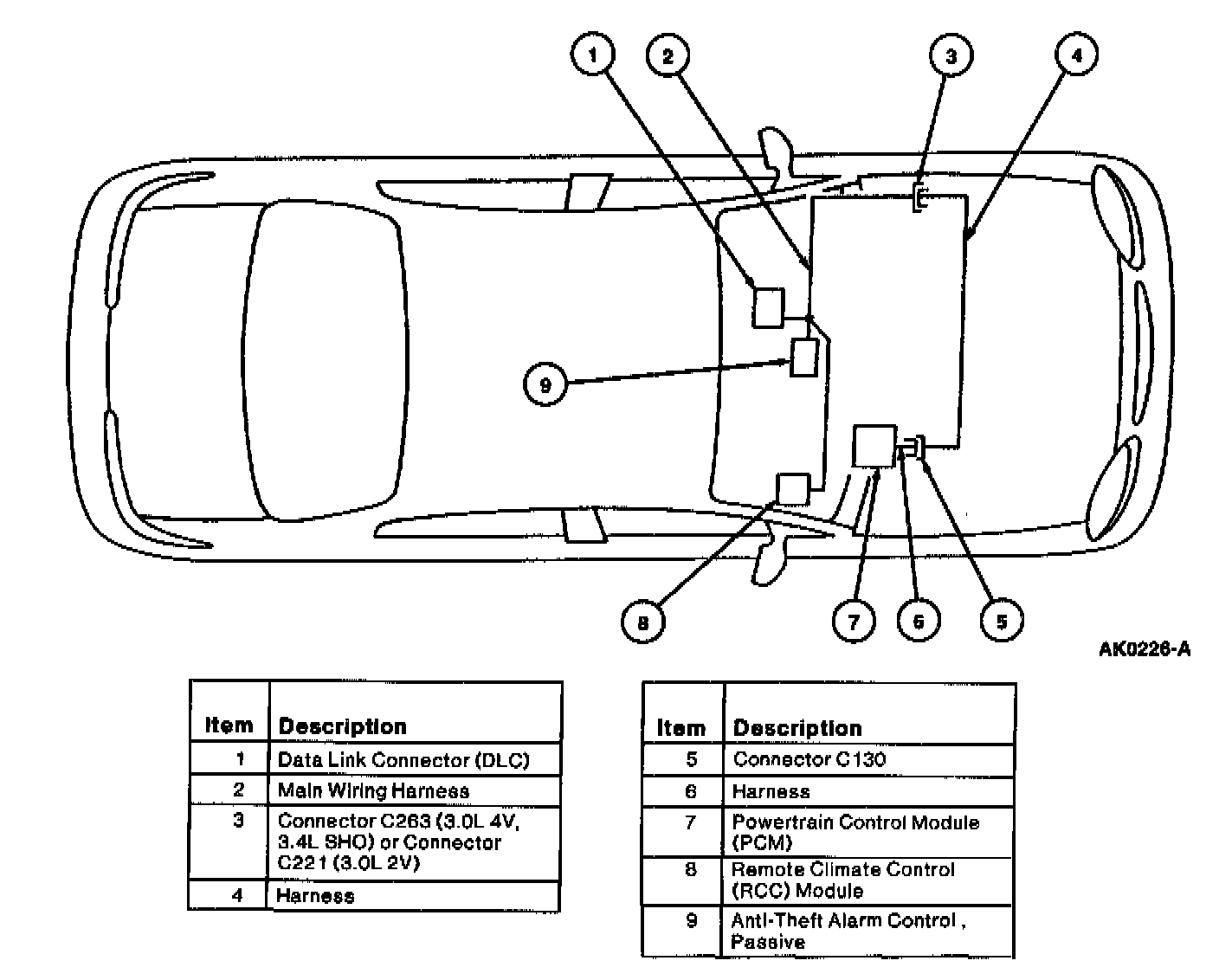 1 2 3 4

9

8 7 6 5

AK0226-A

| Item | Description |
|---|---|
| 1 | Data Link Connector (DLC) |
| 2 | Main Wiring Harness |
| 3 | Connector C263 (3.0L 4V, 3.4L SHO) or Connector C221 (3.0L 2V) |
| 4 | Harness |

| Item | Description |
|---|---|
| 5 | Connector C130 |
| 6 | Harness |
| 7 | Powertrain Control Module (PCM) |
| 8 | Remote Climate Control (RCC) Module |
| 9 | Anti-Theft Alarm Control , Passive |