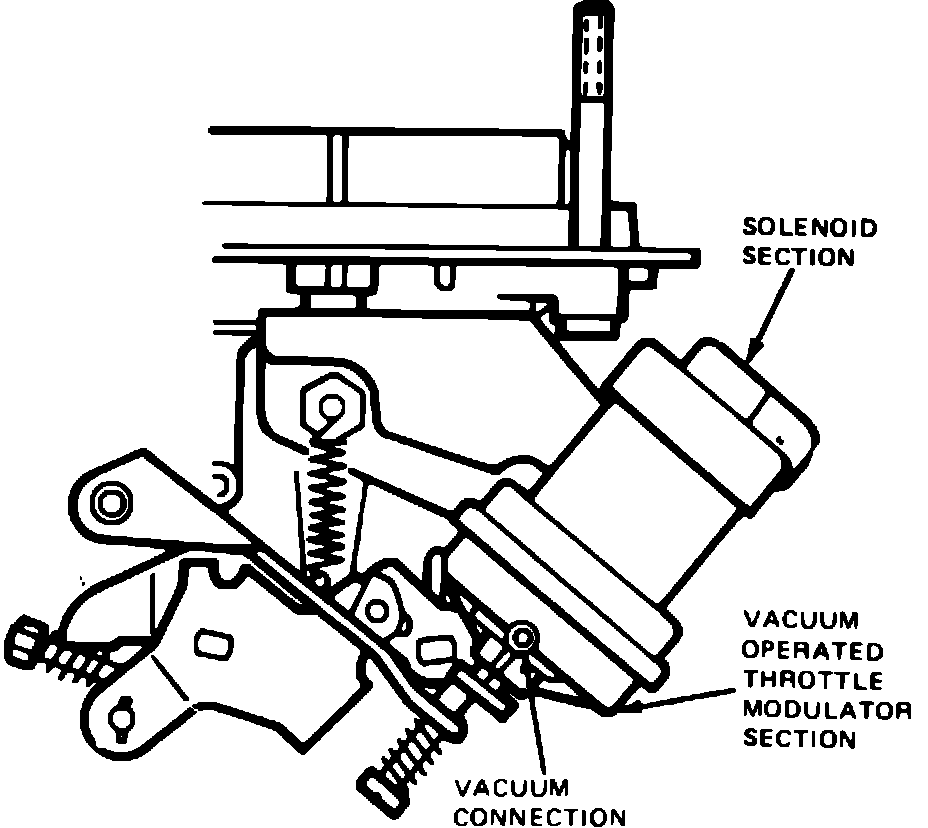 SOLENOID SECTION

VACUUM OPERATED THROTTLE MODULATOR SECTION

VACUUM CONNECTION