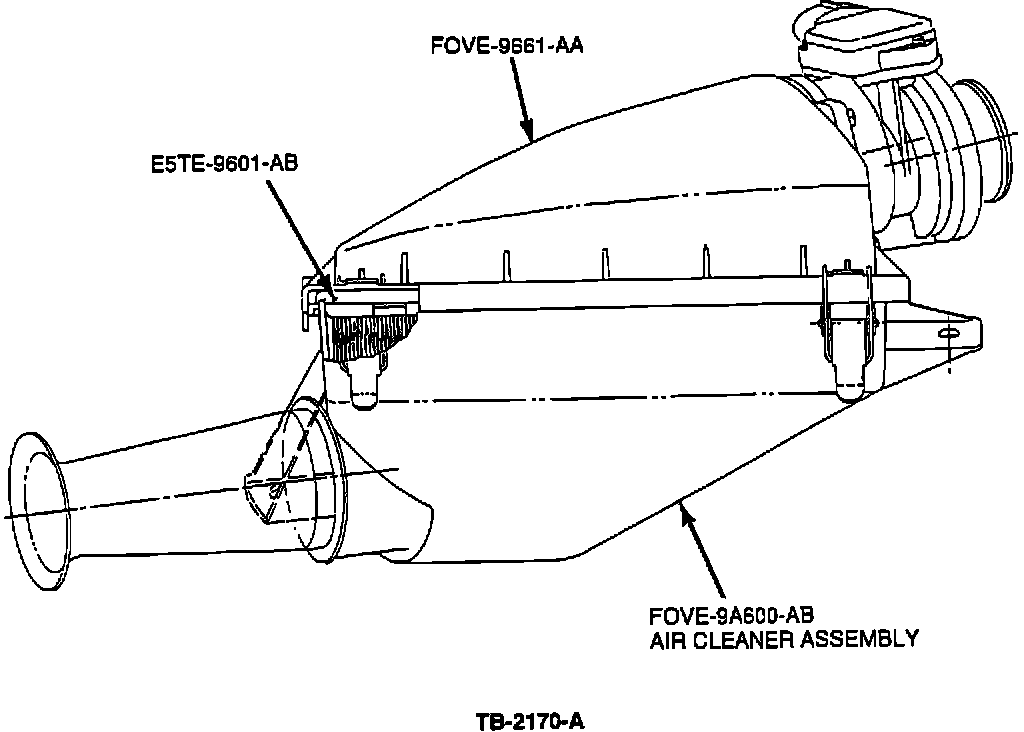 FOVE-9661-AA

E5TE-9601-AB

FOVE-9A600-AB
AIR CLEANER ASSEMBLY

TB-2170-A