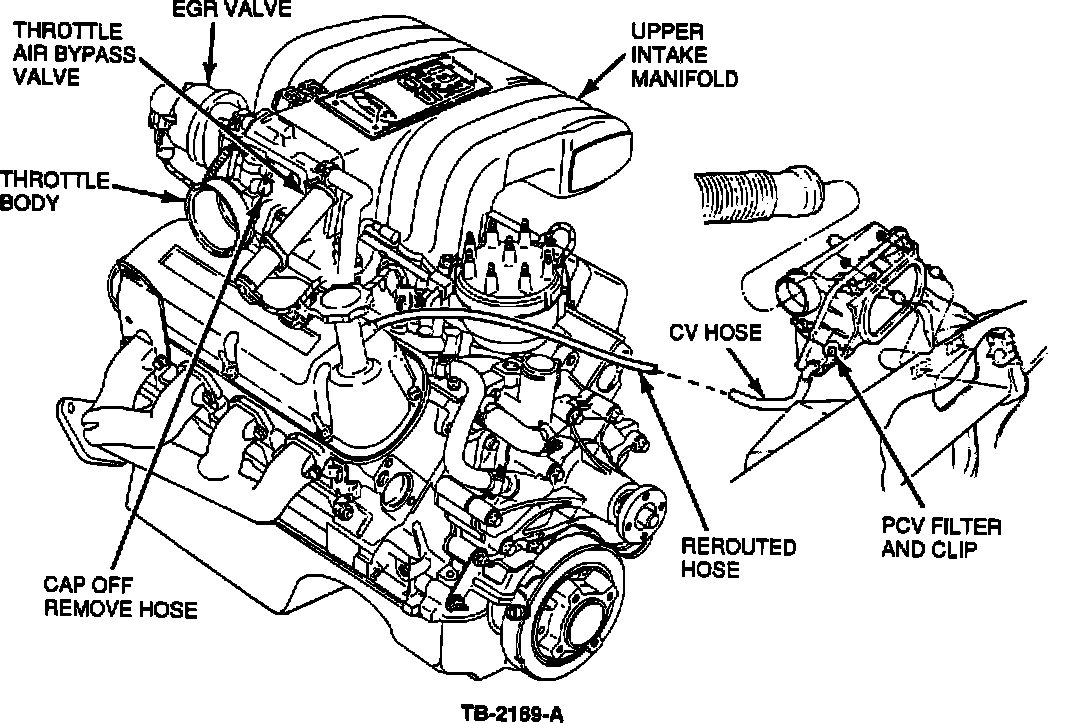 THROTTLE AIR BYPASS VALVE

EGR VALVE

UPPER INTAKE MANIFOLD

THROTTLE BODY

CV HOSE

CAP OFF REMOVE HOSE

REROUTED HOSE

PCV FILTER AND CLIP

TB-2189-A