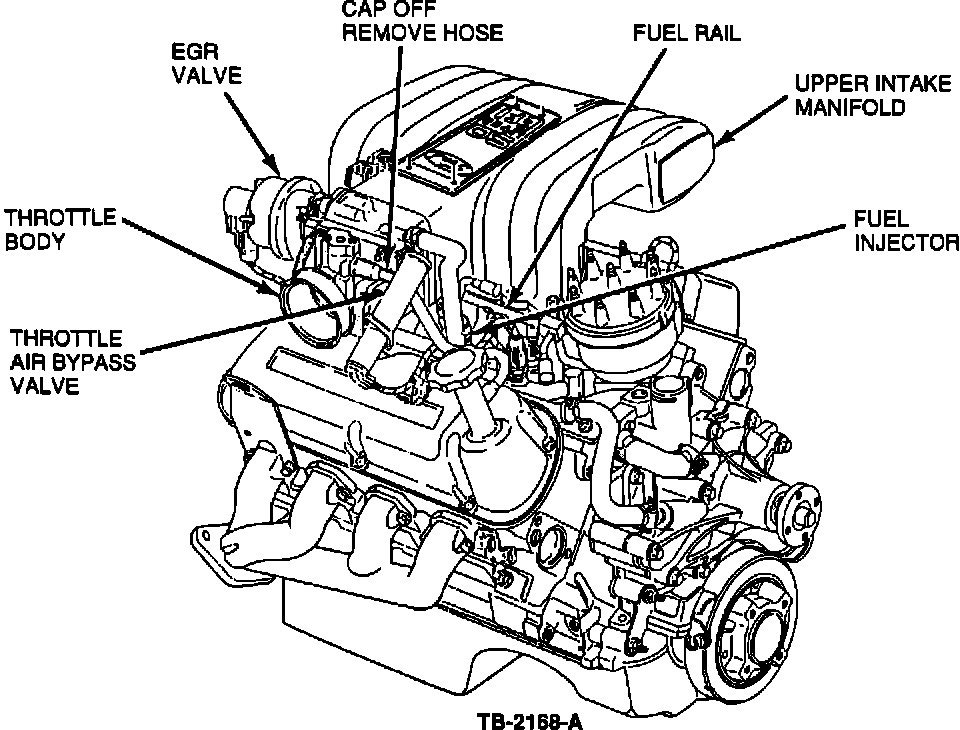 CAP OFF
REMOVE HOSE

FUEL RAIL

EGR
VALVE

UPPER INTAKE
MANIFOLD

THROTTLE
BODY

FUEL
INJECTOR

THROTTLE
AIR BYPASS
VALVE

TB-2168-A