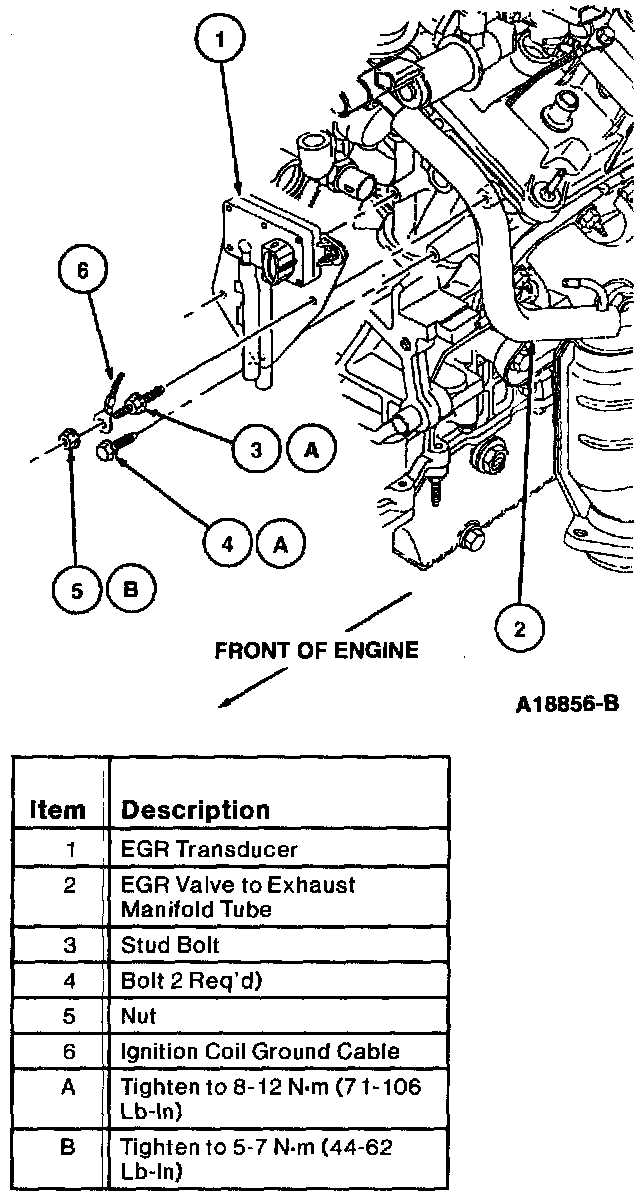 1

6

3 A

4 A

5 B

2

FRONT OF ENGINE

A18856-B

| Item | Description |
|---|---|
| 1 | EGR Transducer |
| 2 | EGR Valve to Exhaust Manifold Tube |
| 3 | Stud Bolt |
| 4 | Bolt 2 Req'd) |
| 5 | Nut |
| 6 | Ignition Coil Ground Cable |
| A | Tighten to 8-12 N·m (71-106 Lb-In) |
| B | Tighten to 5-7 N·m (44-62 Lb-In) |