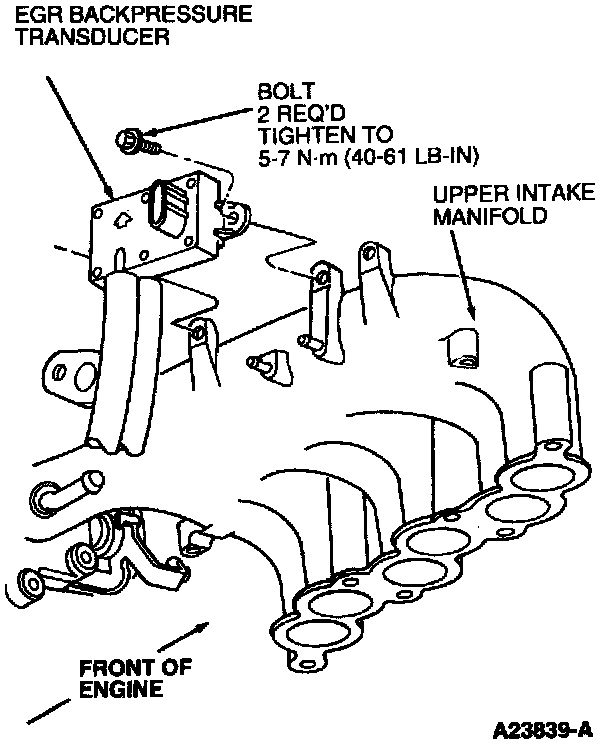 EGR BACKPRESSURE TRANSDUCER

BOLT
2 REQ'D
TIGHTEN TO
5-7 N·m (40-61 LB-IN)

UPPER INTAKE MANIFOLD

FRONT OF ENGINE

A23839-A