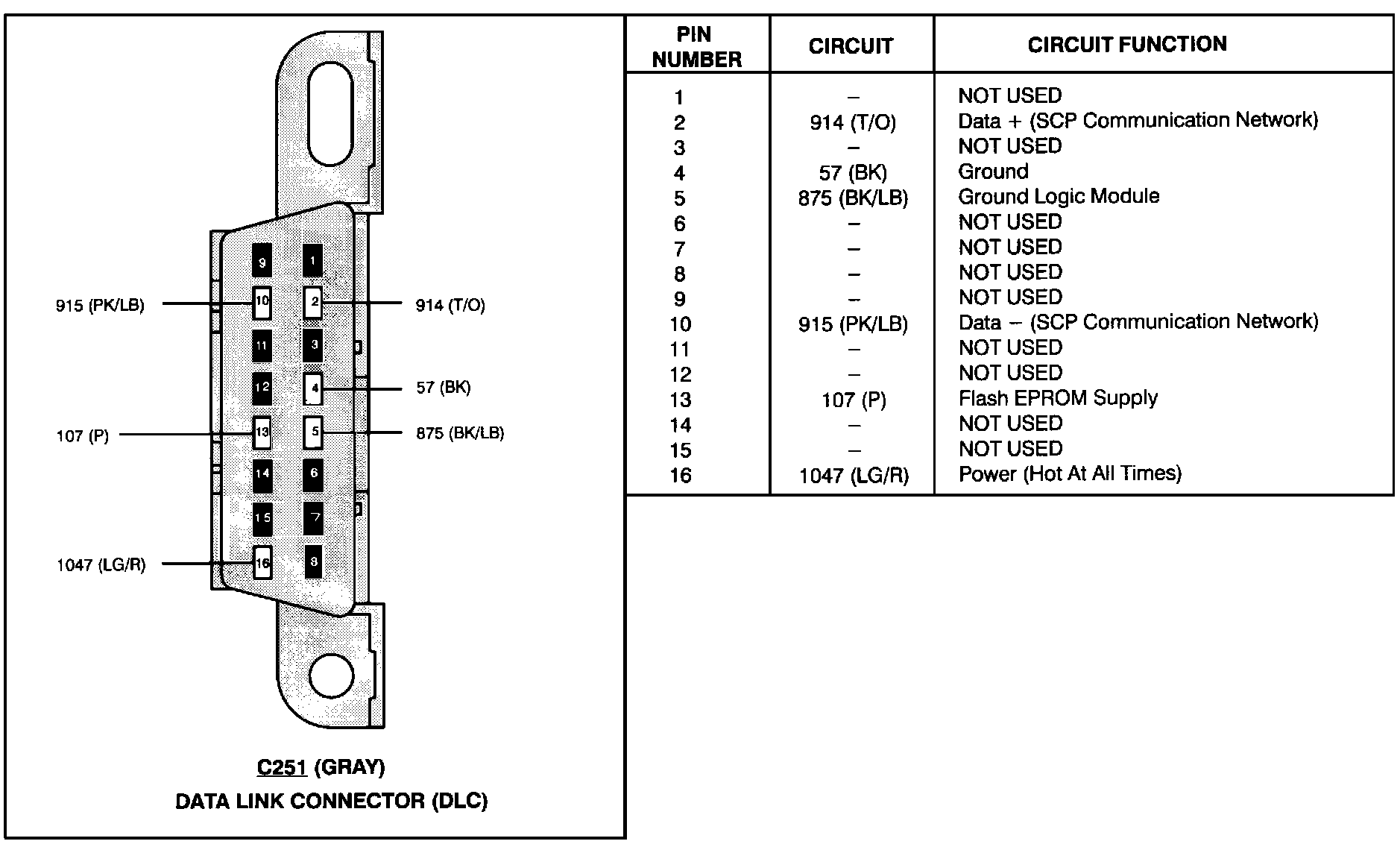 9
1
915 (PK/LB)
10
2
914 (T/O)
11
3
12
4
57 (BK)
107 (P)
13
5
875 (BK/LB)
14
6
15
7
1047 (LG/R)
16
8

C251 (GRAY)
DATA LINK CONNECTOR (DLC)

| PIN NUMBER | CIRCUIT | CIRCUIT FUNCTION |
|---|---|---|
| 1 | – | NOT USED |
| 2 | 914 (T/O) | Data + (SCP Communication Network) |
| 3 | – | NOT USED |
| 4 | 57 (BK) | Ground |
| 5 | 875 (BK/LB) | Ground Logic Module |
| 6 | – | NOT USED |
| 7 | – | NOT USED |
| 8 | – | NOT USED |
| 9 | – | NOT USED |
| 10 | 915 (PK/LB) | Data – (SCP Communication Network) |
| 11 | – | NOT USED |
| 12 | – | NOT USED |
| 13 | 107 (P) | Flash EPROM Supply |
| 14 | – | NOT USED |
| 15 | – | NOT USED |
| 16 | 1047 (LG/R) | Power (Hot At All Times) |