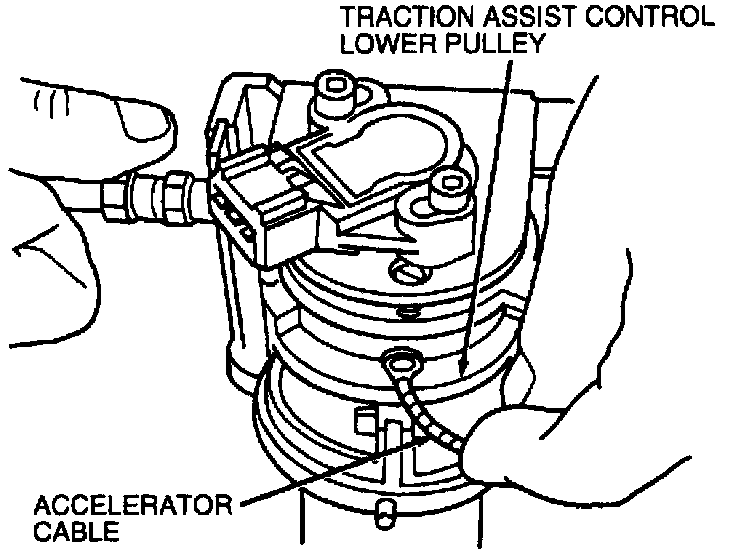 TRACTION ASSIST CONTROL LOWER PULLEY

ACCELERATOR CABLE