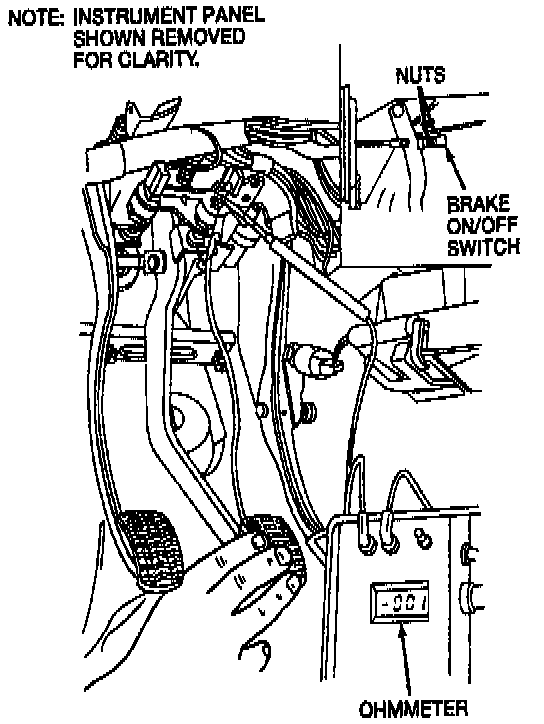 NOTE: INSTRUMENT PANEL SHOWN REMOVED FOR CLARITY.

NUTS

BRAKE ON/OFF SWITCH

-001

OHMMETER