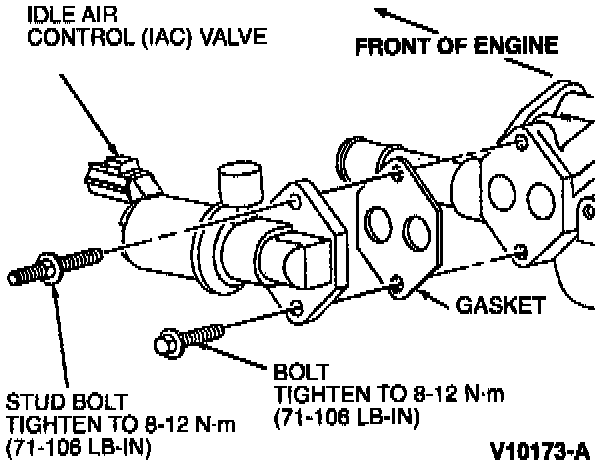 IDLE AIR
CONTROL (IAC) VALVE

FRONT OF ENGINE

GASKET

BOLT
TIGHTEN TO 8-12 N·m
(71-106 LB-IN)

STUD BOLT
TIGHTEN TO 8-12 N·m
(71-106 LB-IN)

V10173-A