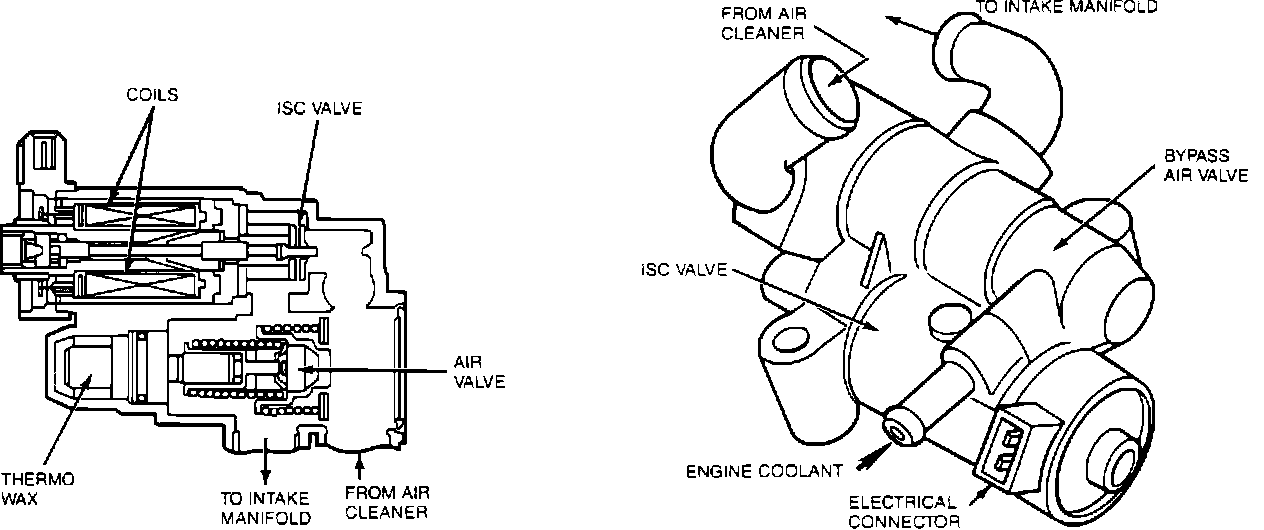 COILS

ISC VALVE

AIR VALVE

THERMO WAX

TO INTAKE MANIFOLD

FROM AIR CLEANER

FROM AIR CLEANER

TO INTAKE MANIFOLD

BYPASS AIR VALVE

ISC VALVE

ENGINE COOLANT

ELECTRICAL CONNECTOR