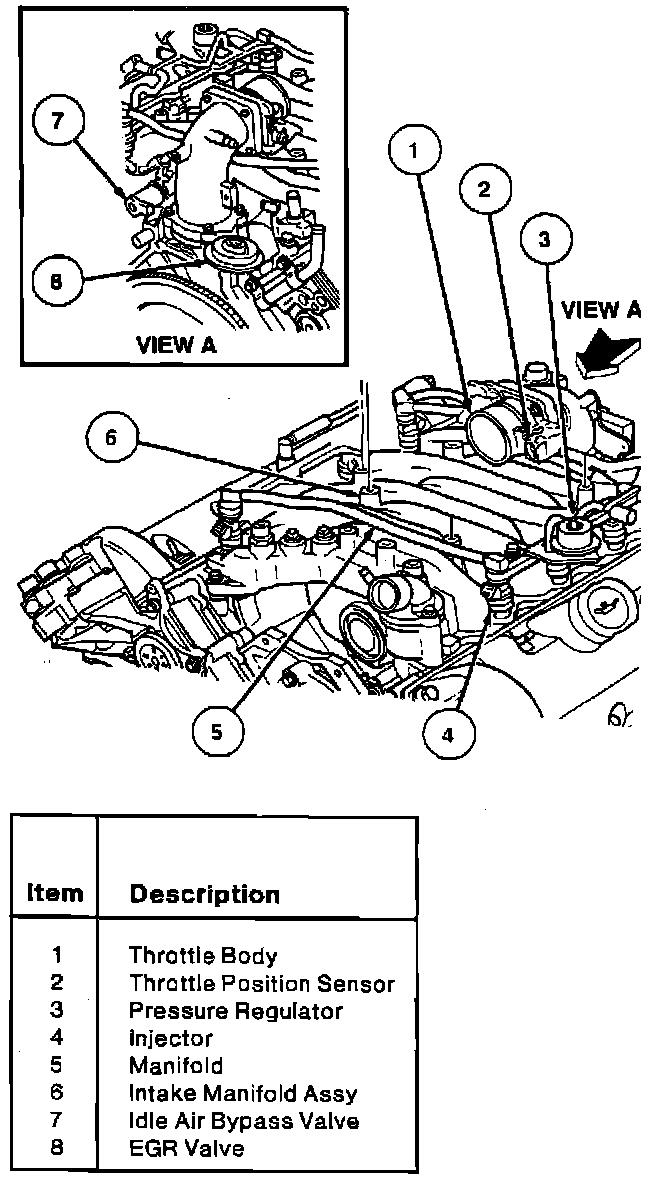 7

8

VIEW A

1

2

3

VIEW A

6

5

4

| Item | Description |
|---|---|
| 1 | Throttle Body |
| 2 | Throttle Position Sensor |
| 3 | Pressure Regulator |
| 4 | Injector |
| 5 | Manifold |
| 6 | Intake Manifold Assy |
| 7 | Idle Air Bypass Valve |
| 8 | EGR Valve |