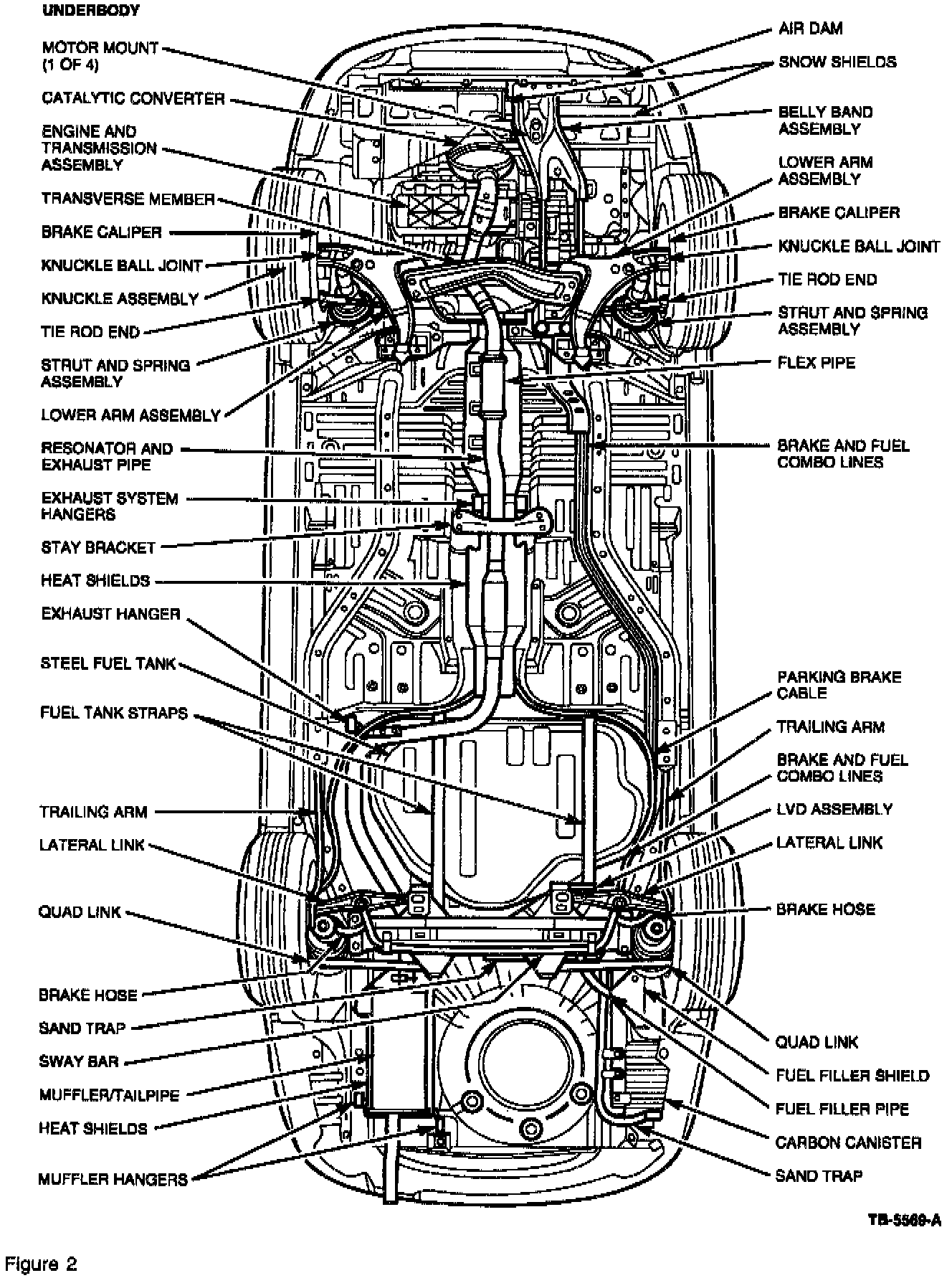 UNDERBODY

MOTOR MOUNT (1 OF 4)

CATALYTIC CONVERTER

ENGINE AND TRANSMISSION ASSEMBLY

TRANSVERSE MEMBER

BRAKE CALIPER

KNUCKLE BALL JOINT

KNUCKLE ASSEMBLY

TIE ROD END

STRUT AND SPRING ASSEMBLY

LOWER ARM ASSEMBLY

RESONATOR AND EXHAUST PIPE

EXHAUST SYSTEM HANGERS

STAY BRACKET

HEAT SHIELDS

EXHAUST HANGER

STEEL FUEL TANK

FUEL TANK STRAPS

TRAILING ARM

LATERAL LINK

QUAD LINK

BRAKE HOSE

SAND TRAP

SWAY BAR

MUFFLER/TAILPIPE

HEAT SHIELDS

MUFFLER HANGERS

AIR DAM

SNOW SHIELDS

BELLY BAND ASSEMBLY

LOWER ARM ASSEMBLY

BRAKE CALIPER

KNUCKLE BALL JOINT

TIE ROD END

STRUT AND SPRING ASSEMBLY

FLEX PIPE

BRAKE AND FUEL COMBO LINES

PARKING BRAKE CABLE

TRAILING ARM

BRAKE AND FUEL COMBO LINES

LVD ASSEMBLY

LATERAL LINK

BRAKE HOSE

QUAD LINK

FUEL FILLER SHIELD

FUEL FILLER PIPE

CARBON CANISTER

SAND TRAP

TB-5569-A

Figure 2