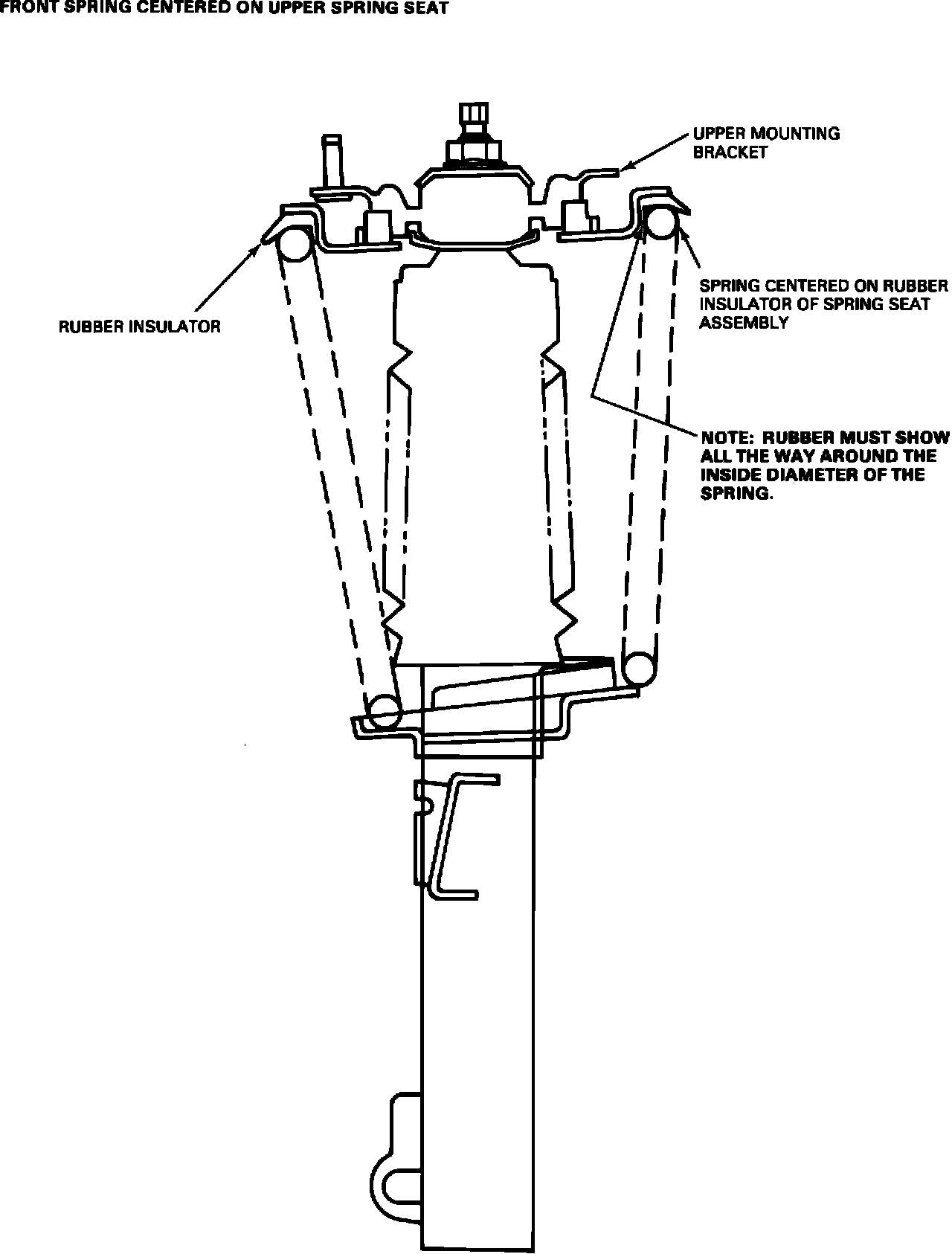 FRONT SPRING CENTERED ON UPPER SPRING SEAT

UPPER MOUNTING BRACKET

RUBBER INSULATOR

SPRING CENTERED ON RUBBER INSULATOR OF SPRING SEAT ASSEMBLY

NOTE: RUBBER MUST SHOW ALL THE WAY AROUND THE INSIDE DIAMETER OF THE SPRING.