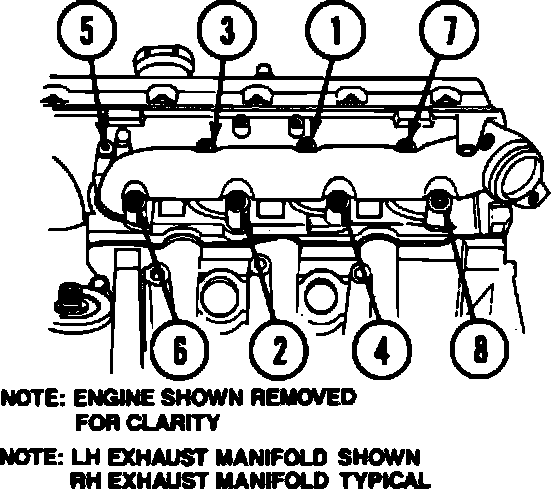 5
3
1
7
6
2
4
8

NOTE: ENGINE SHOWN REMOVED FOR CLARITY

NOTE: LH EXHAUST MANIFOLD SHOWN RH EXHAUST MANIFOLD TYPICAL