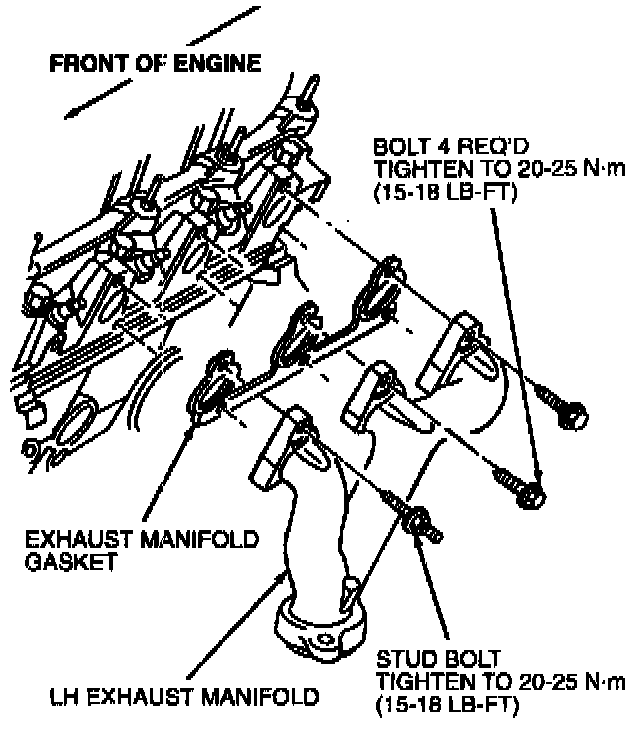 FRONT OF ENGINE

BOLT 4 REQ'D
TIGHTEN TO 20-25 N·m
(15-18 LB-FT)

EXHAUST MANIFOLD
GASKET

LH EXHAUST MANIFOLD

STUD BOLT
TIGHTEN TO 20-25 N·m
(15-18 LB-FT)