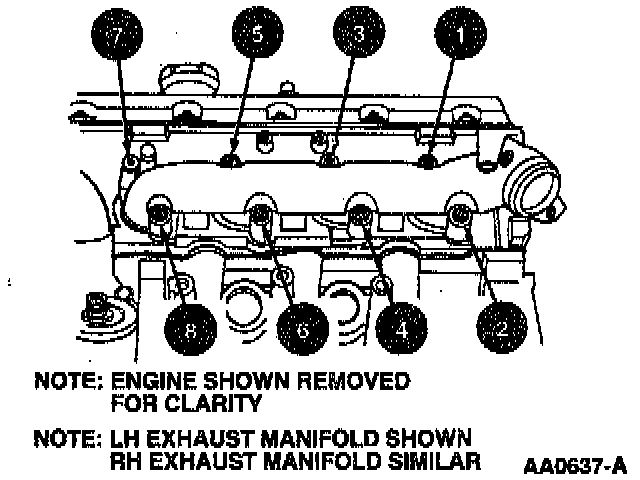 7
5
3
1
8
6
4
2

NOTE: ENGINE SHOWN REMOVED FOR CLARITY

NOTE: LH EXHAUST MANIFOLD SHOWN RH EXHAUST MANIFOLD SIMILAR

AA0637-A