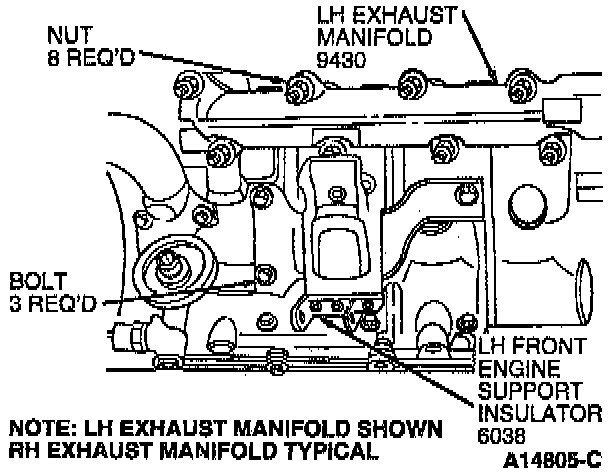 NUT
8 REQ'D

LH EXHAUST
MANIFOLD
9430

BOLT
3 REQ'D

LH FRONT
ENGINE
SUPPORT
INSULATOR
6038

NOTE: LH EXHAUST MANIFOLD SHOWN
RH EXHAUST MANIFOLD TYPICAL

A14805-C