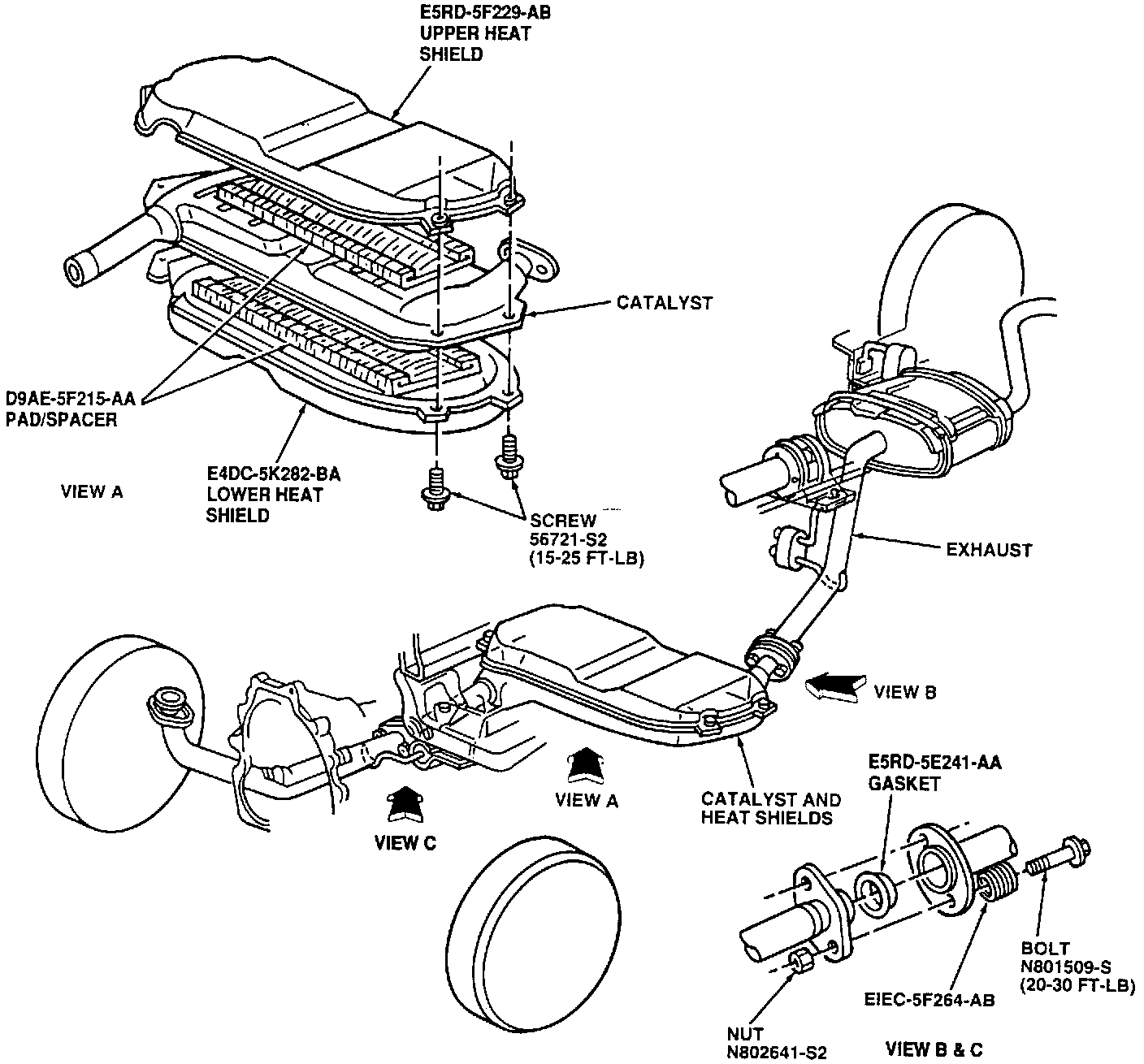 E5RD-5F229-AB
UPPER HEAT
SHIELD

CATALYST

D9AE-5F215-AA
PAD/SPACER

E4DC-5K282-BA
LOWER HEAT
SHIELD

VIEW A

SCREW
56721-S2
(15-25 FT-LB)

EXHAUST

VIEW B

VIEW A

VIEW C

CATALYST AND
HEAT SHIELDS

E5RD-5E241-AA
GASKET

BOLT
N801509-S
(20-30 FT-LB)

EIEC-5F264-AB

NUT
N802641-S2

VIEW B & C