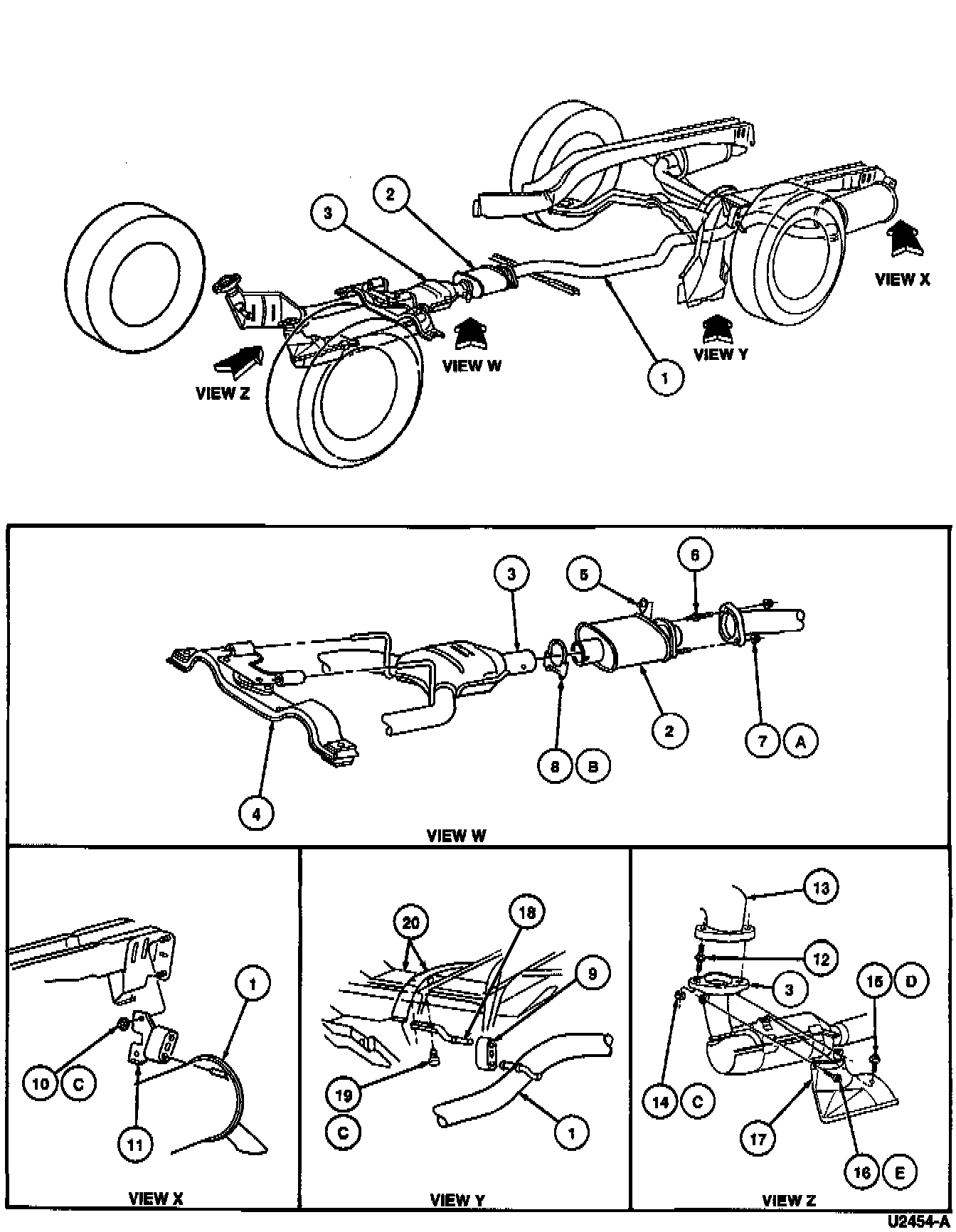 3
2
VIEW X
VIEW W
VIEW Y
VIEW Z
1

3
5
6
2
7 A
8 B
4
VIEW W

1
10 C
11
VIEW X

20
18
9
19
C
1
VIEW Y

13
12
3
15 D
14 C
17
16 E
VIEW Z

U2454-A