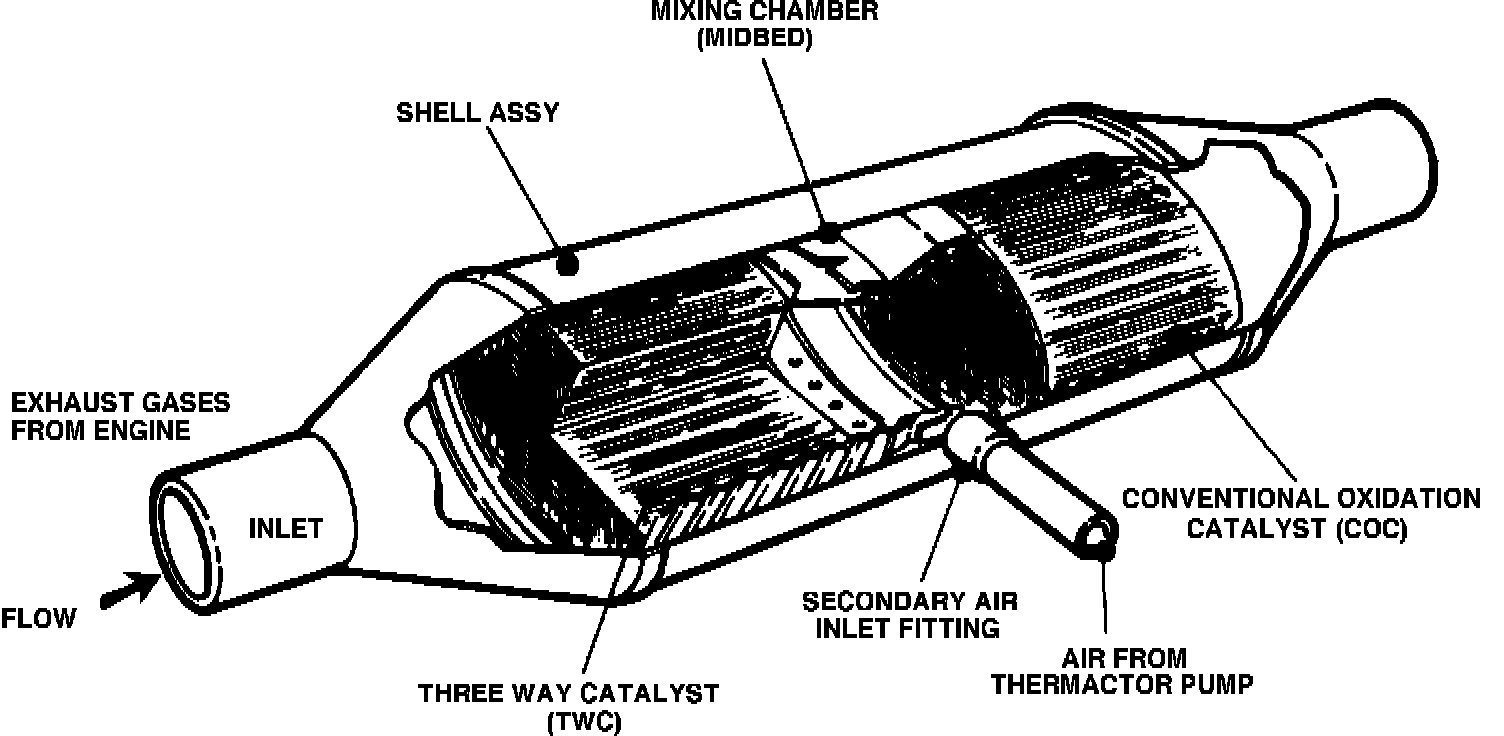 MIXING CHAMBER
(MIDBED)

SHELL ASSY

EXHAUST GASES
FROM ENGINE

INLET

FLOW

CONVENTIONAL OXIDATION
CATALYST (COC)

SECONDARY AIR
INLET FITTING

AIR FROM
THERMACTOR PUMP

THREE WAY CATALYST
(TWC)