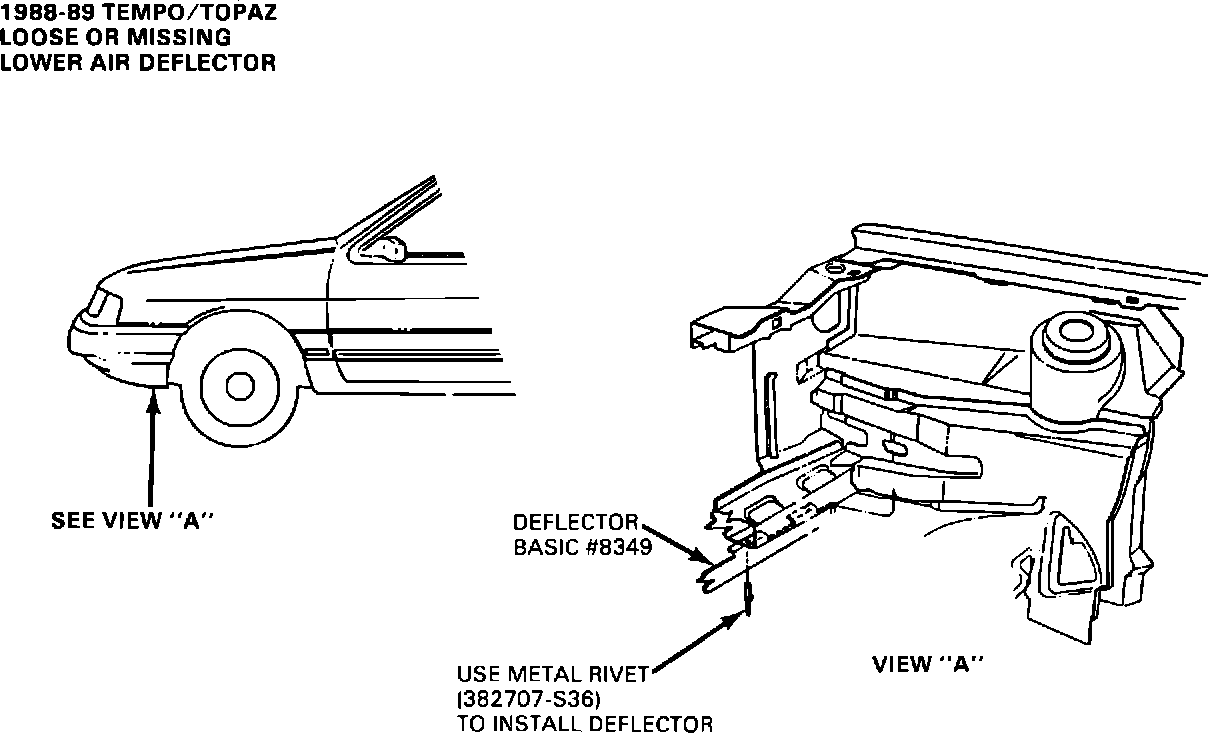 1988-89 TEMPO/TOPAZ
LOOSE OR MISSING
LOWER AIR DEFLECTOR

SEE VIEW "A"

DEFLECTOR
BASIC #8349

USE METAL RIVET
(382707-S36)
TO INSTALL DEFLECTOR

VIEW "A"