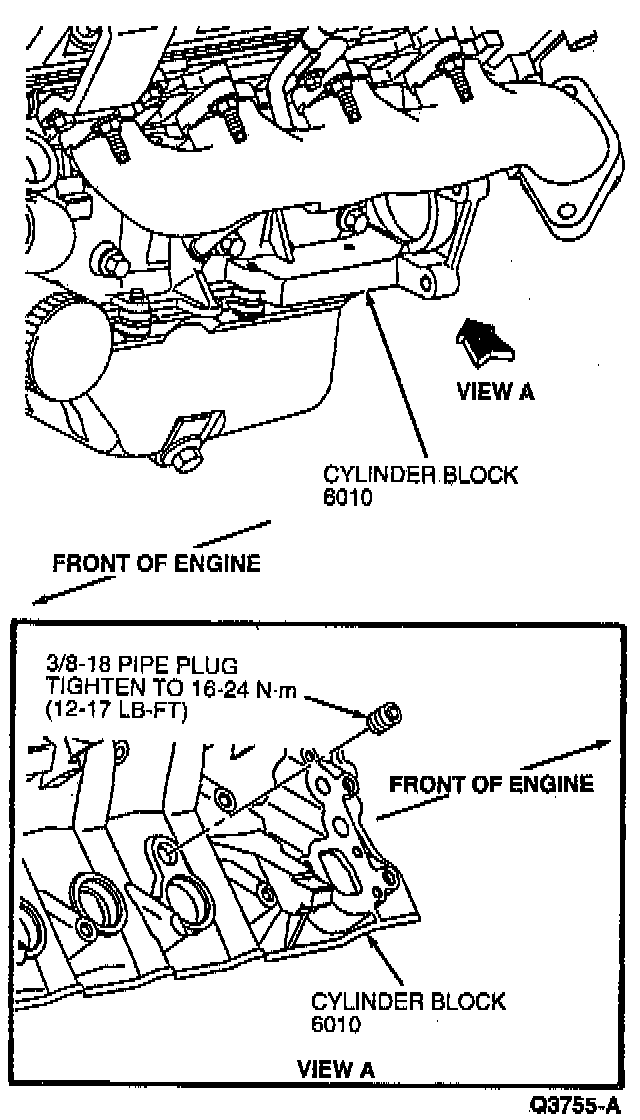 VIEW A

CYLINDER BLOCK
6010

FRONT OF ENGINE

3/8-18 PIPE PLUG
TIGHTEN TO 16-24 N·m
(12-17 LB-FT)

FRONT OF ENGINE

CYLINDER BLOCK
6010

VIEW A

Q3755-A