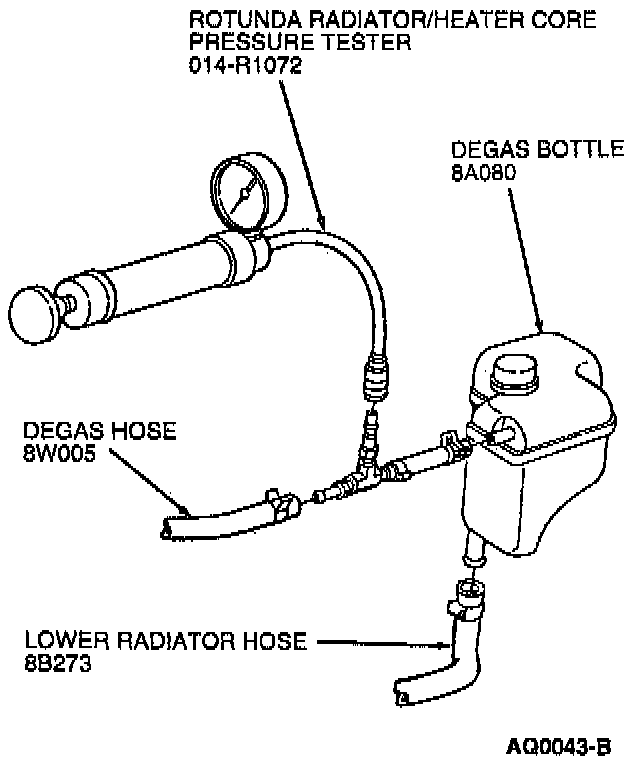 ROTUNDA RADIATOR/HEATER CORE PRESSURE TESTER
014-R1072

DEGAS BOTTLE
8A080

DEGAS HOSE
8W005

LOWER RADIATOR HOSE
8B273

AQ0043-B