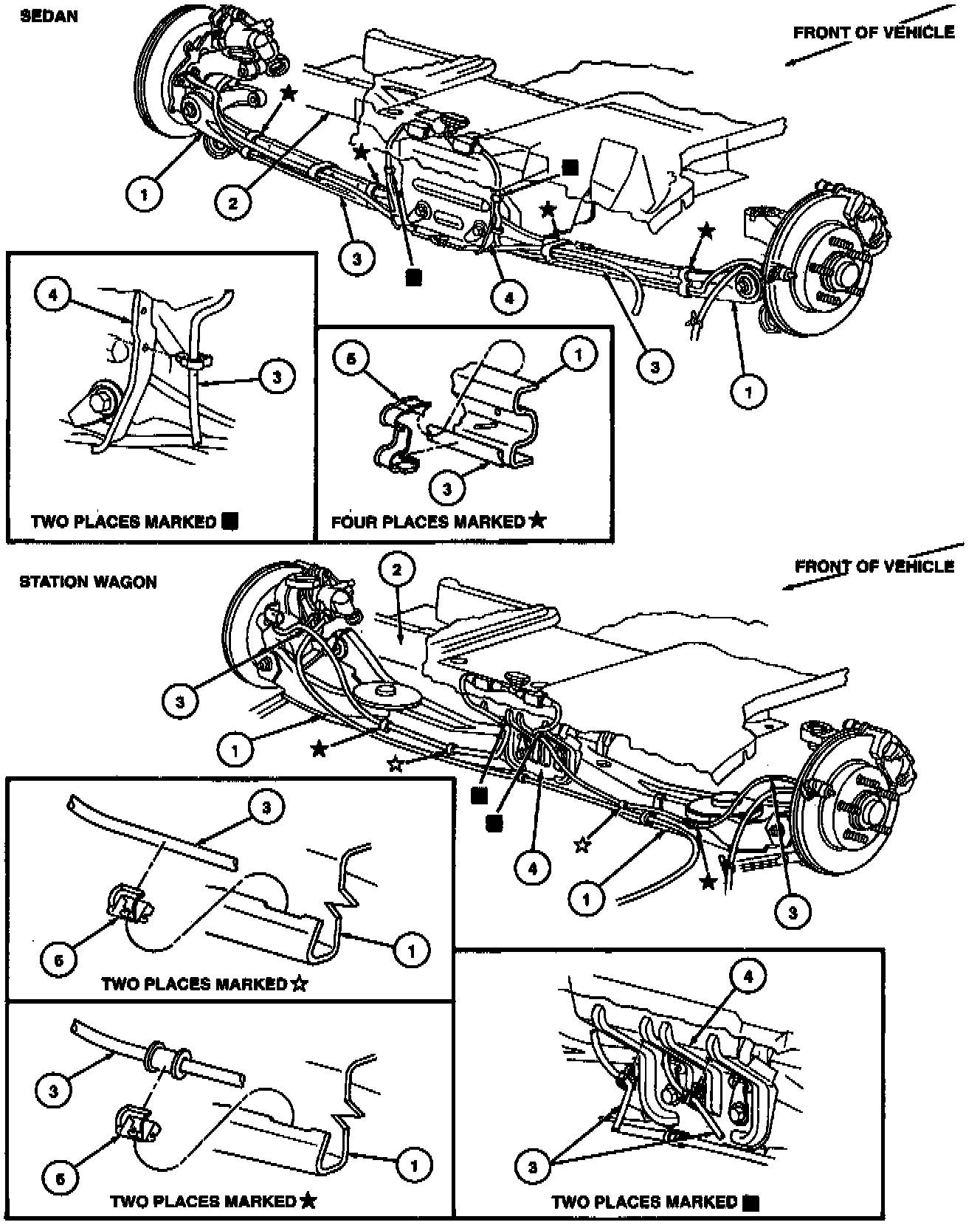 SEDAN

FRONT OF VEHICLE

1 2 3 4 3 1

4 3

TWO PLACES MARKED ■

5 1 3

FOUR PLACES MARKED ★

STATION WAGON

FRONT OF VEHICLE

2 3 1 4 1 3

3 6 1

TWO PLACES MARKED ☆

3 6 1

TWO PLACES MARKED ★

4 3

TWO PLACES MARKED ■