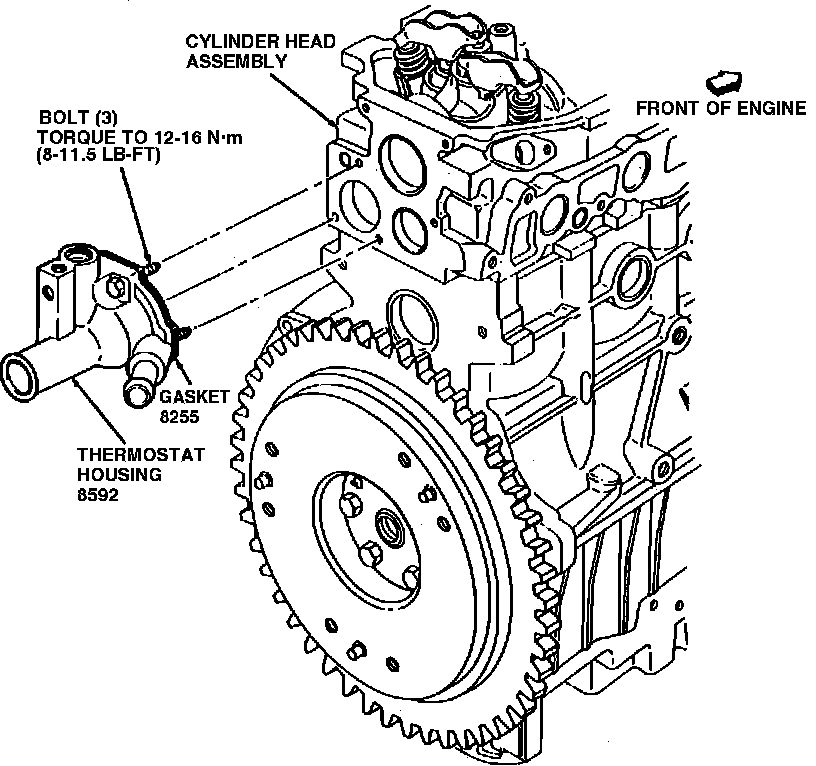 CYLINDER HEAD ASSEMBLY

FRONT OF ENGINE

BOLT (3)
TORQUE TO 12-16 N·m
(8-11.5 LB-FT)

GASKET
8255

THERMOSTAT
HOUSING
8592